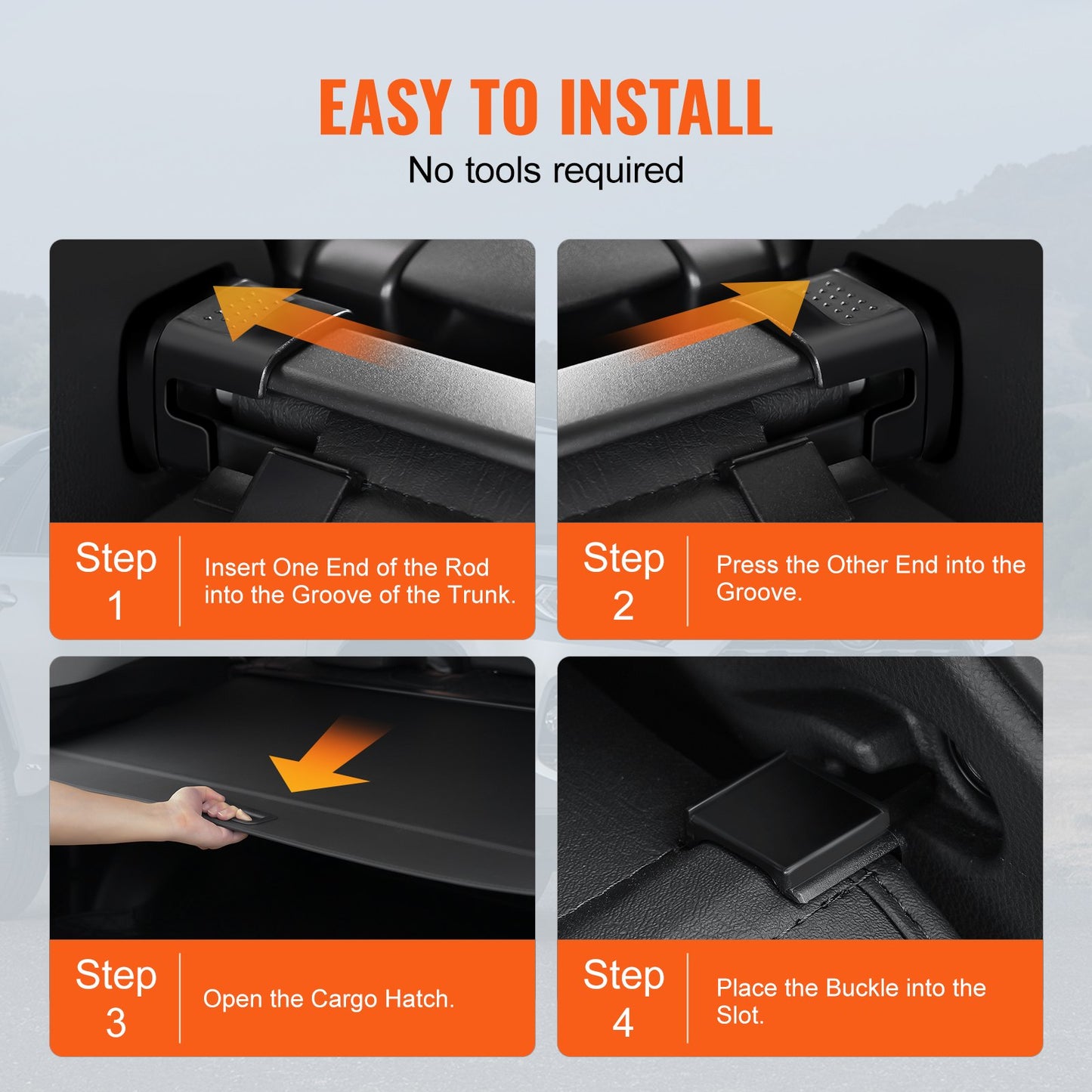 EASY TO INSTALL
No tools required

Step 1
Insert One End of the Rod into the Groove of the Trunk.

Step 2
Press the Other End into the Groove.

Step 3
Open the Cargo Hatch.

Step 4
Place the Buckle into the Slot.