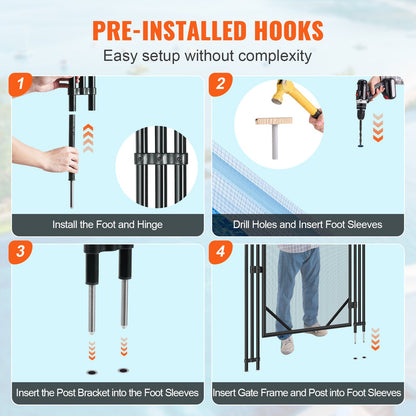 PRE-INSTALLED HOOKS
Easy setup without complexity

1
Install the Foot and Hinge

2
Drill Holes and Insert Foot Sleeves

3
Insert the Post Bracket into the Foot Sleeves

4
Insert Gate Frame and Post into Foot Sleeves