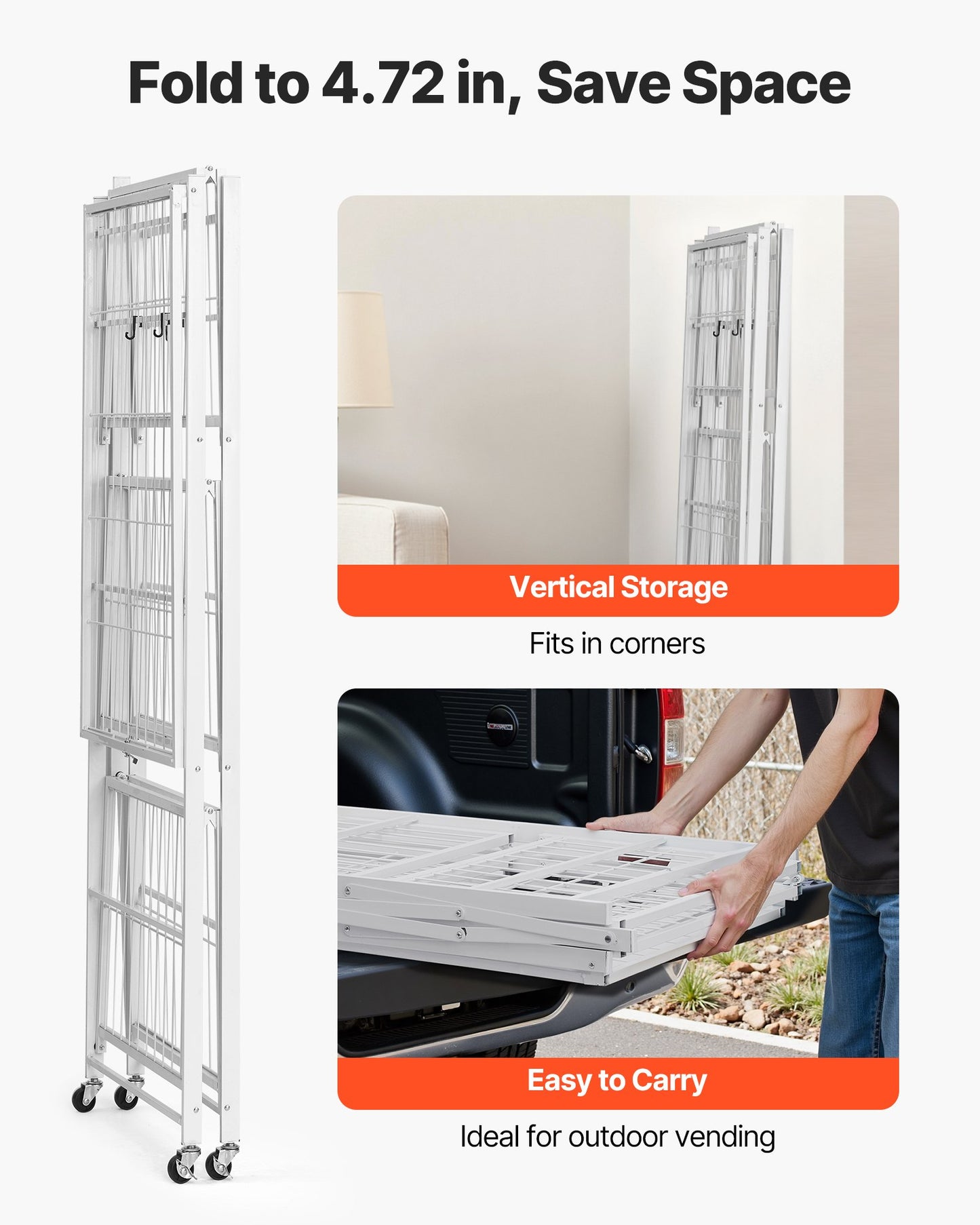 Fold to 4.72 in, Save Space

Vertical Storage

Fits in corners

Easy to Carry

Ideal for outdoor vending