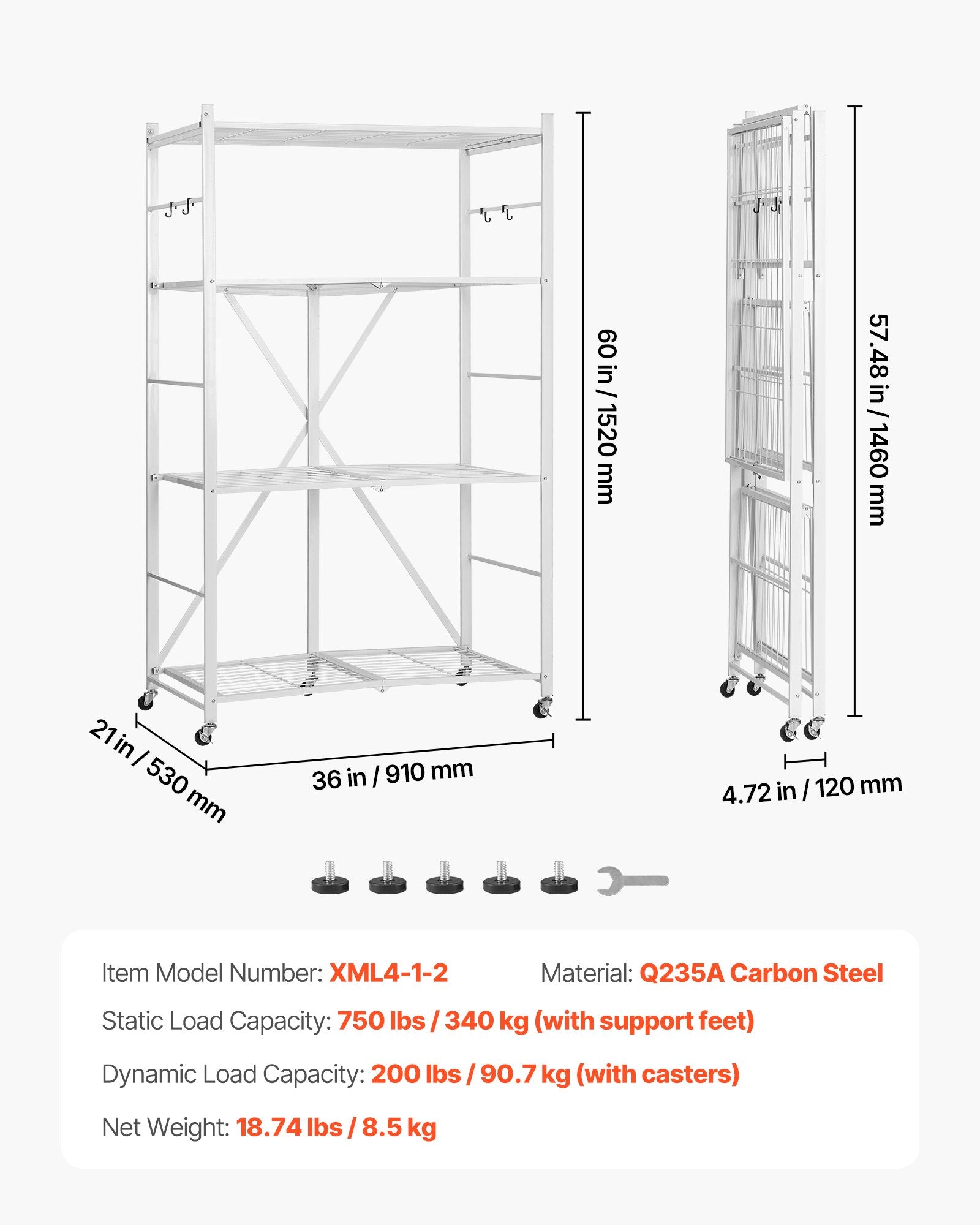 60 in / 1520 mm

57.48 in / 1460 mm

21 in / 530 mm

36 in / 910 mm

4.72 in / 120 mm

Item Model Number: XML4-1-2

Material: Q235A Carbon Steel

Static Load Capacity: 750 lbs / 340 kg (with support feet)

Dynamic Load Capacity: 200 lbs / 90.7 kg (with casters)

Net Weight: 18.74 lbs / 8.5 kg