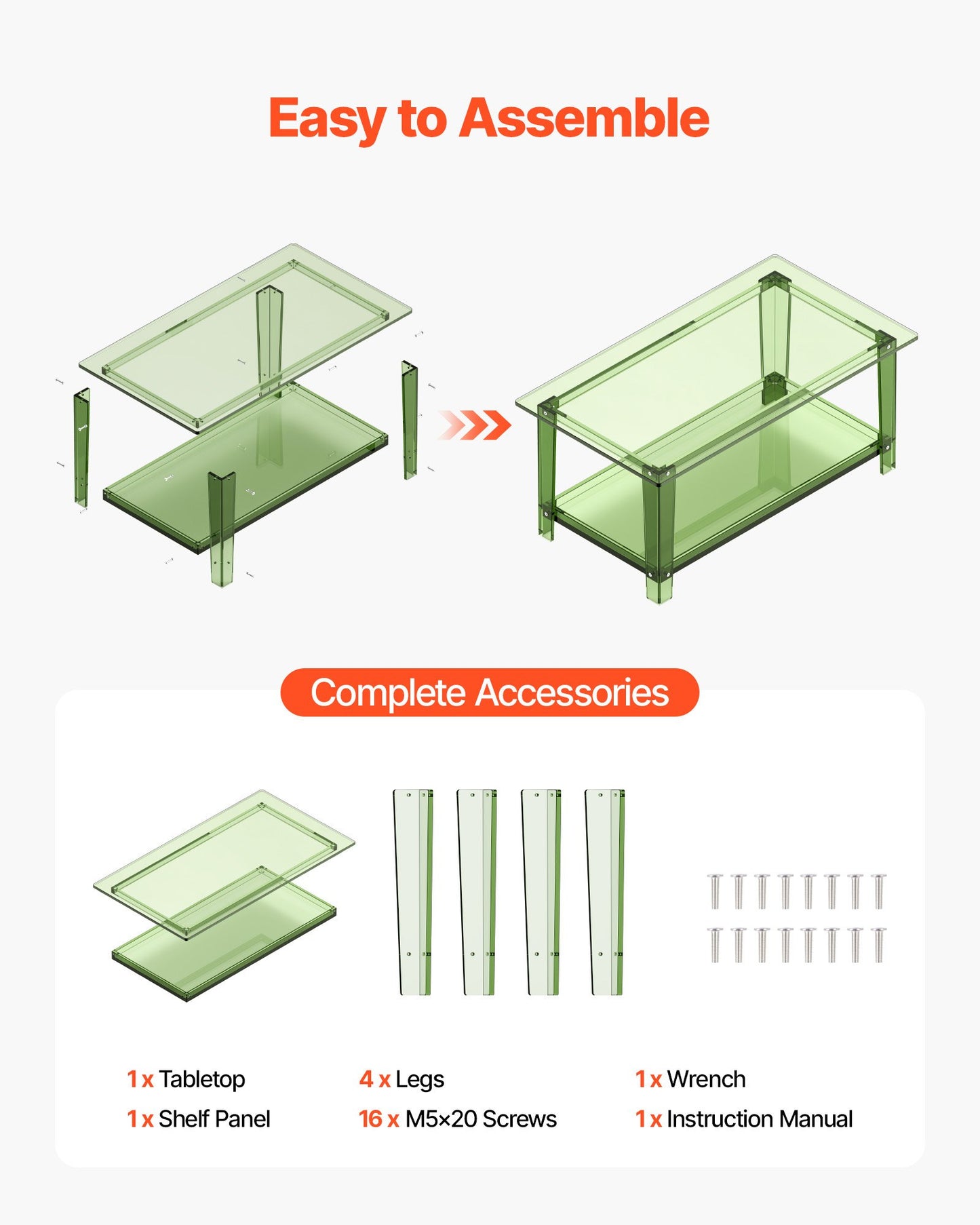 Easy to Assemble

Complete Accessories

1 x Tabletop
1 x Shelf Panel

4 x Legs
16 x M5×20 Screws

1 x Wrench
1 x Instruction Manual