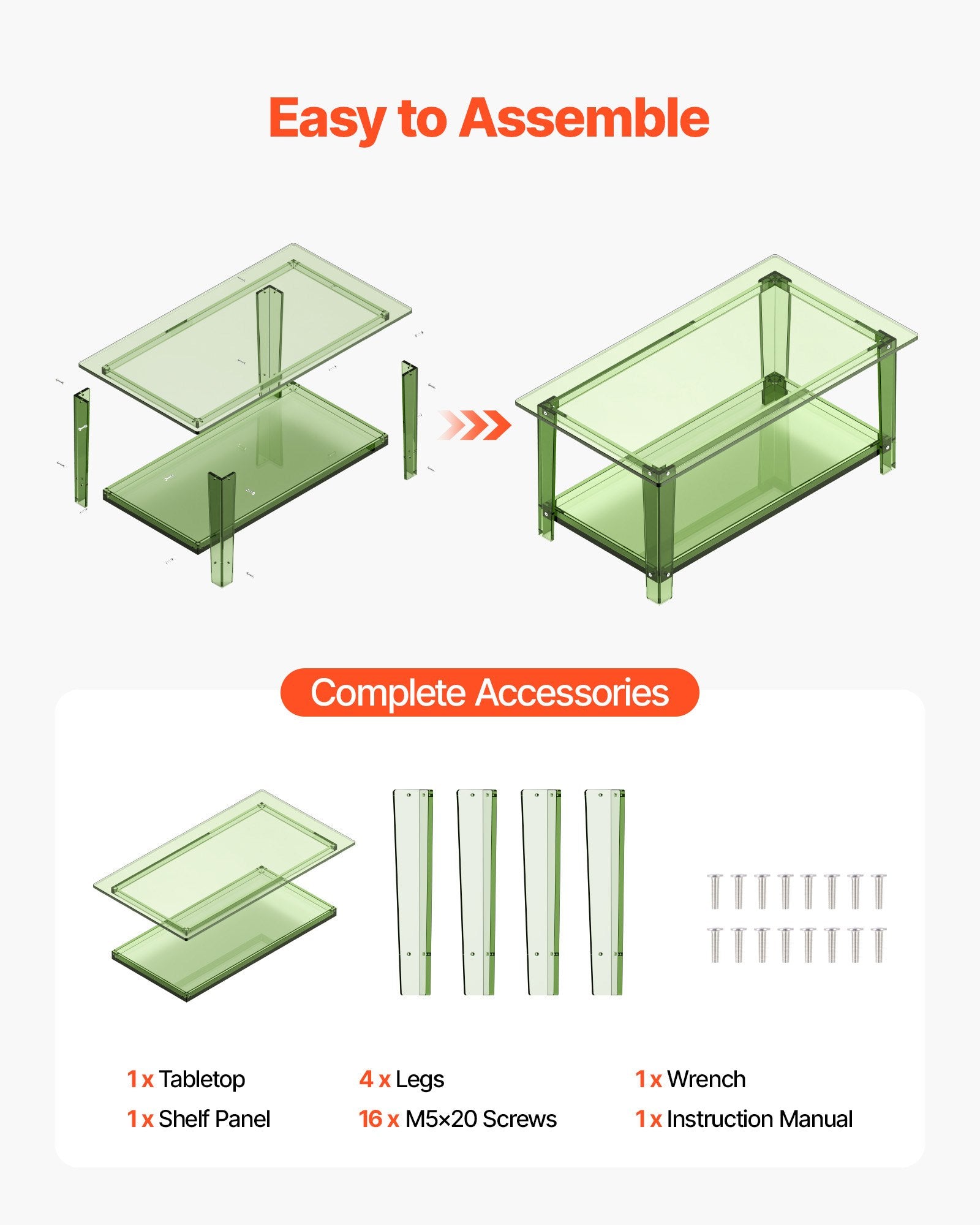 Easy to Assemble

Complete Accessories

1 x Tabletop
1 x Shelf Panel

4 x Legs
16 x M5×20 Screws

1 x Wrench
1 x Instruction Manual