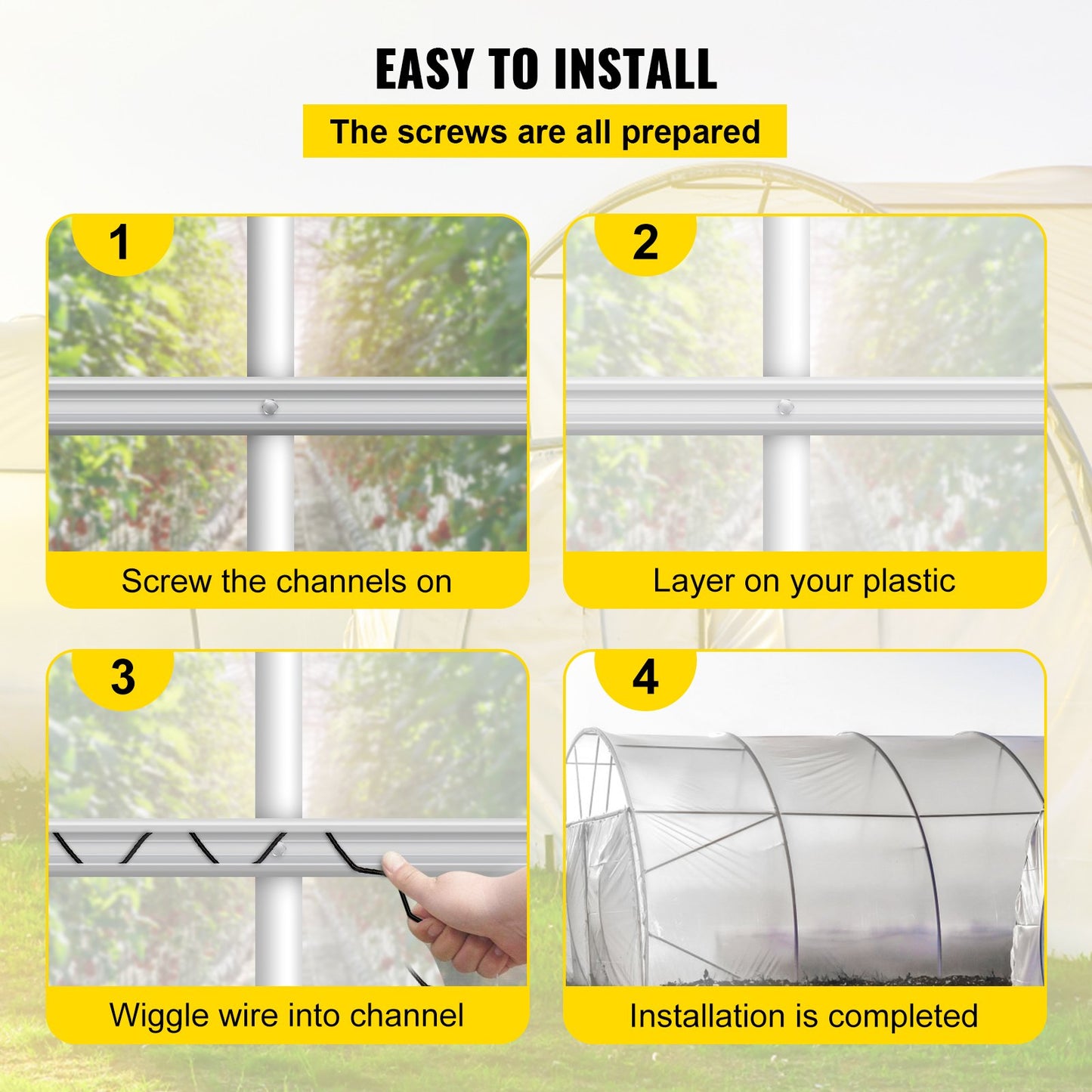 EASY TO INSTALL

The screws are all prepared

1

Screw the channels on

2

Layer on your plastic

3

Wiggle wire into channel

4

Installation is completed