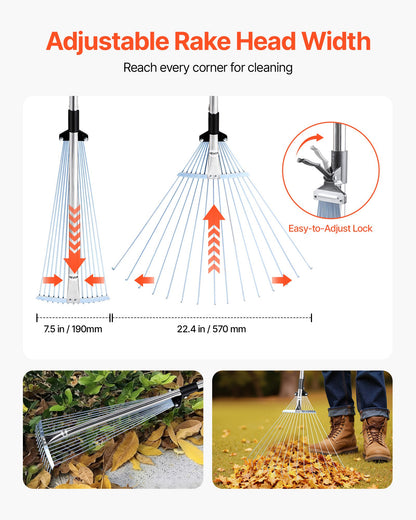 Adjustable Rake Head Width

Reach every corner for cleaning

Easy-to-Adjust Lock

7.5 in / 190mm

22.4 in / 570 mm