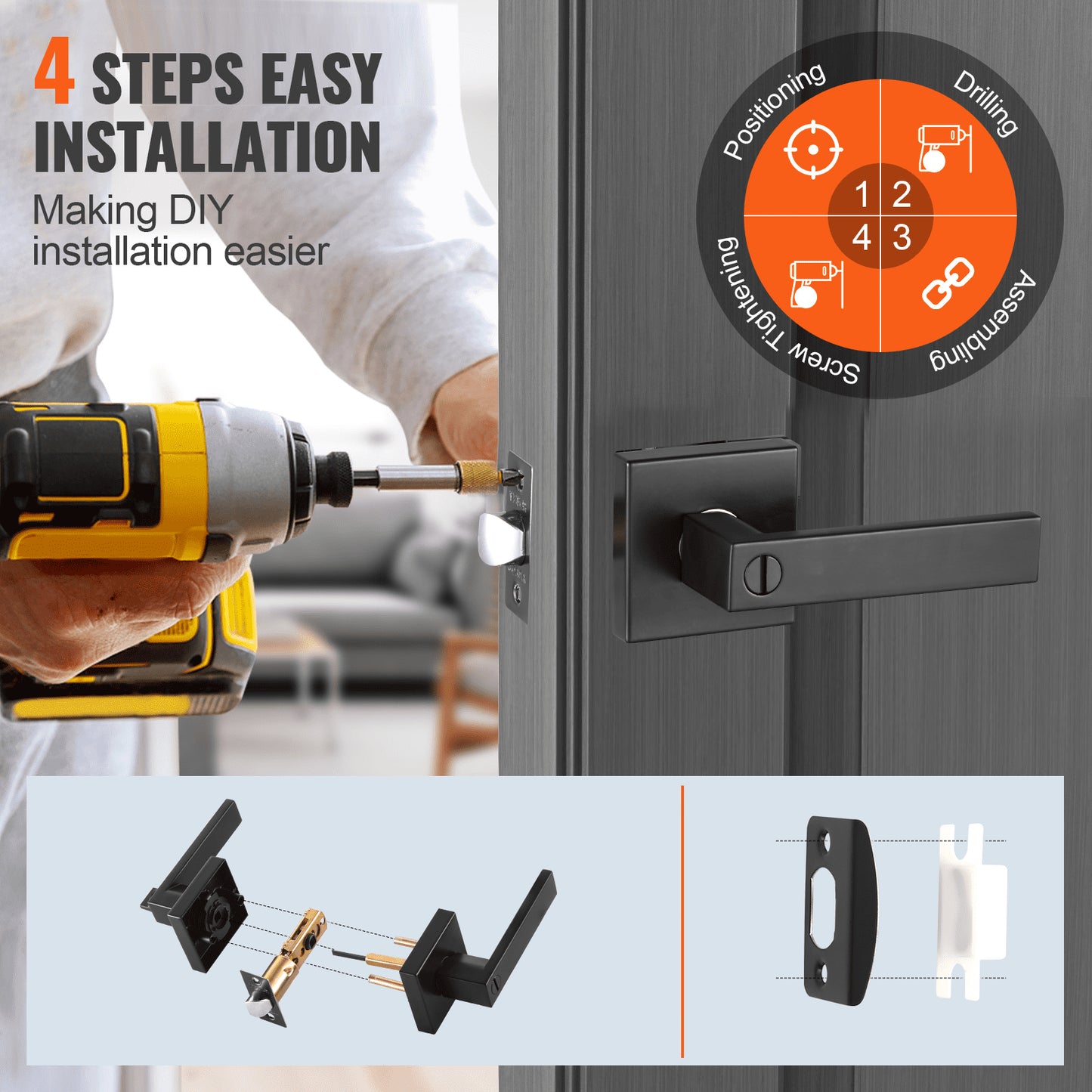 4 STEPS EASY INSTALLATION

Making DIY installation easier

Positioning

Drilling

Assembling

Screw Tightening

1 2
4 3