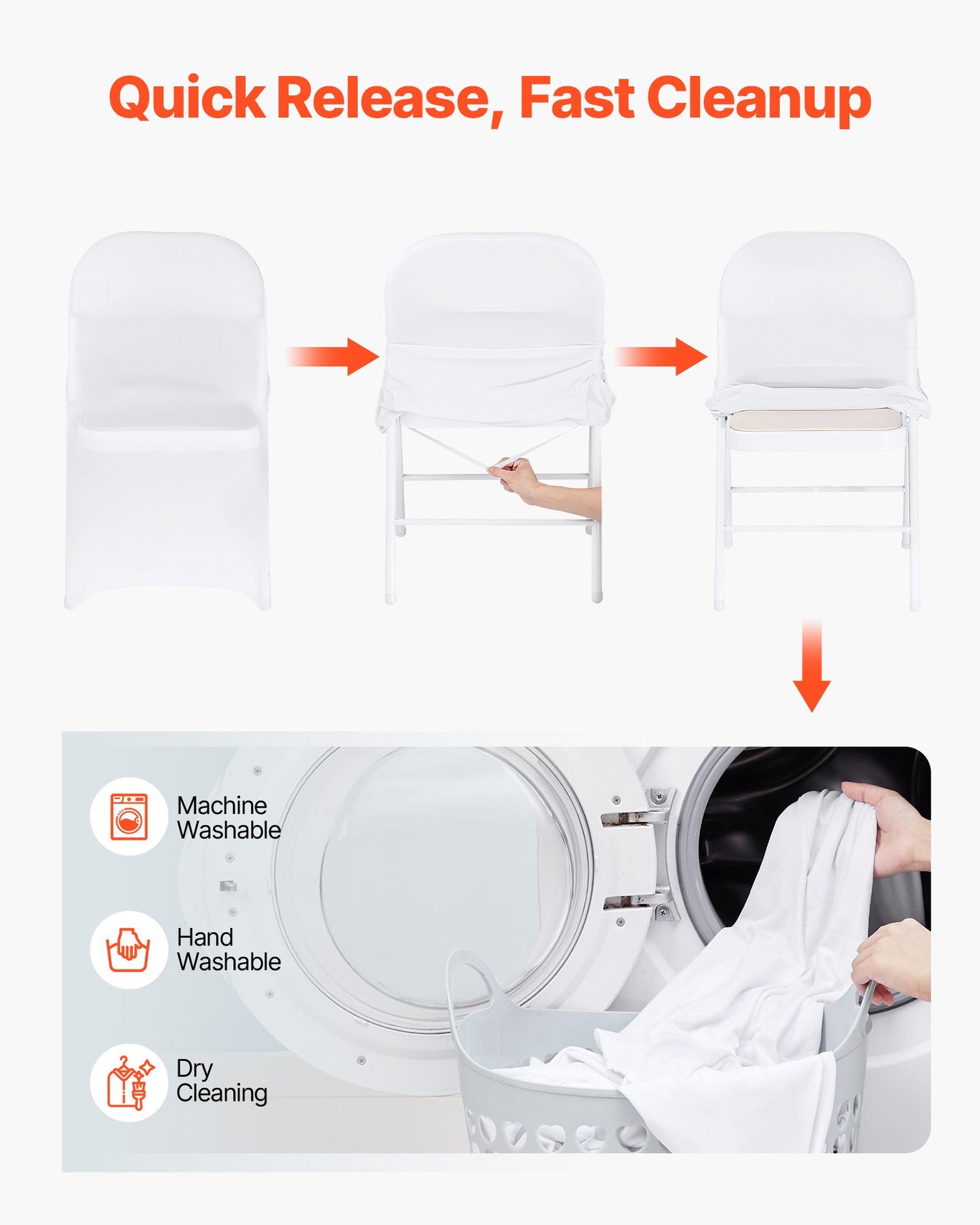 Quick Release, Fast Cleanup

Machine Washable

Hand Washable

Dry Cleaning