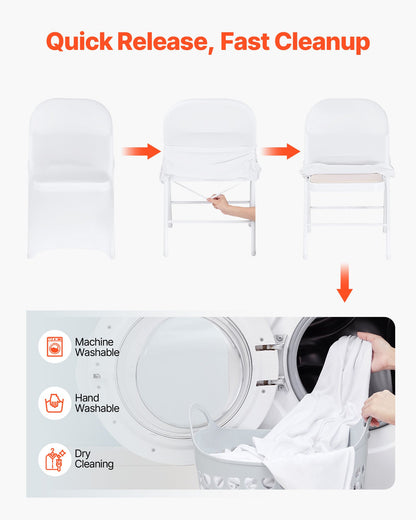 Quick Release, Fast Cleanup

Machine Washable

Hand Washable

Dry Cleaning