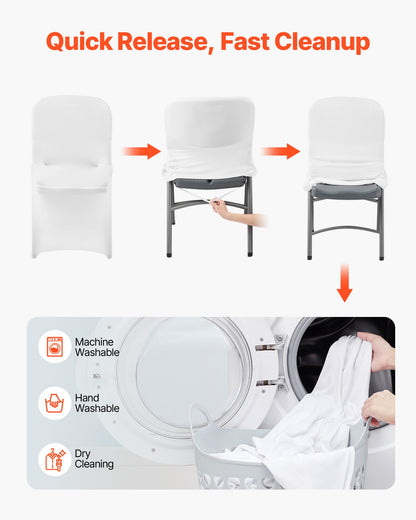 Quick Release, Fast Cleanup

Machine Washable

Hand Washable

Dry Cleaning