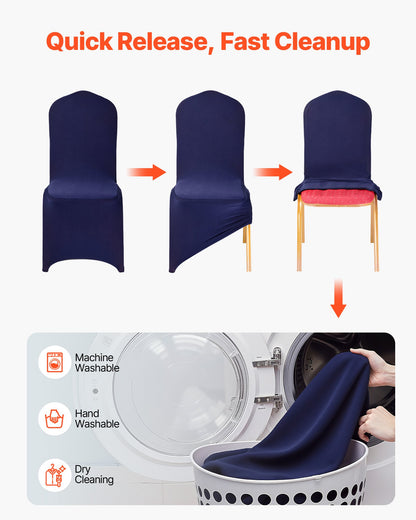 Quick Release, Fast Cleanup

Machine Washable

Hand Washable

Dry Cleaning