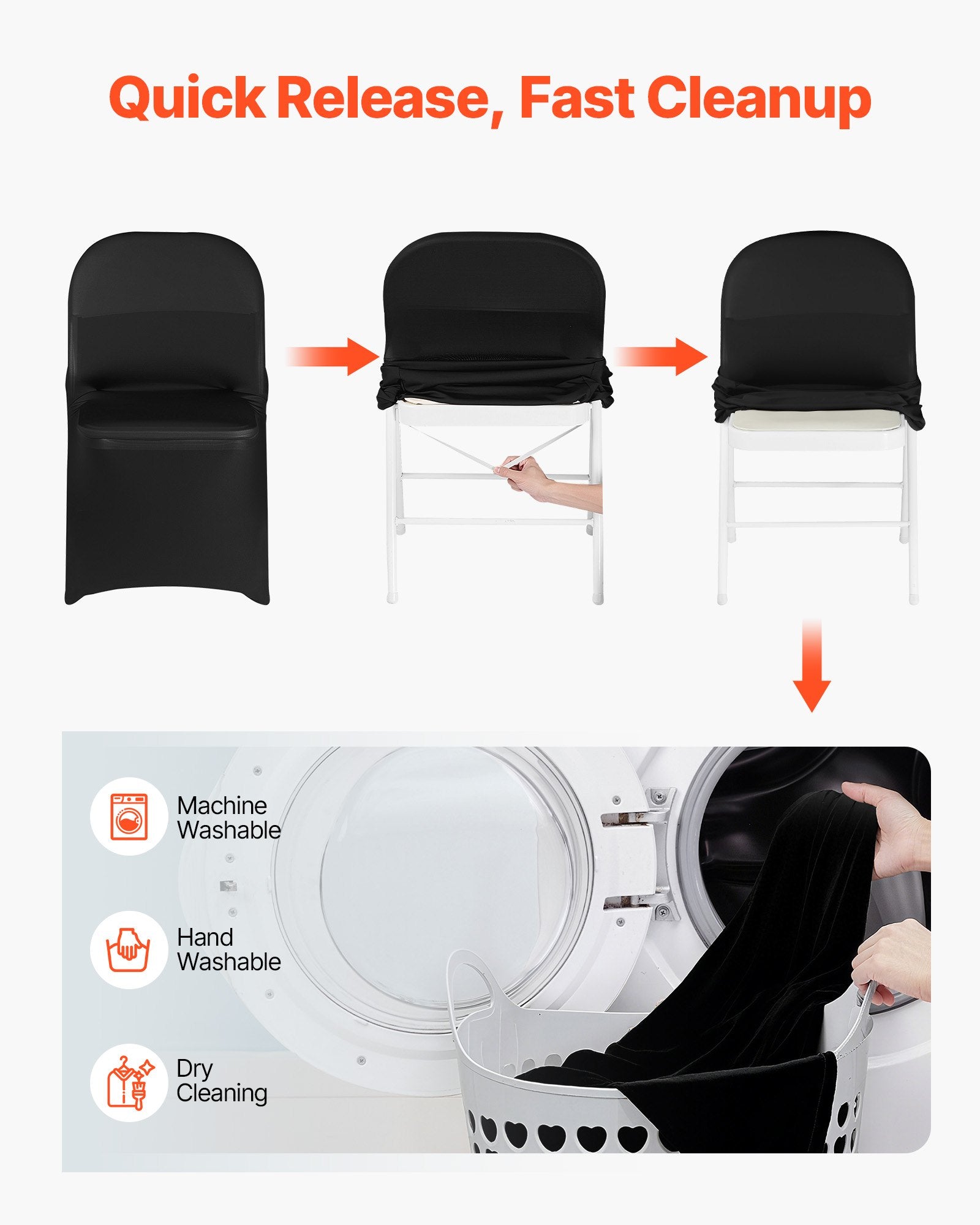 Quick Release, Fast Cleanup

Machine Washable

Hand Washable

Dry Cleaning