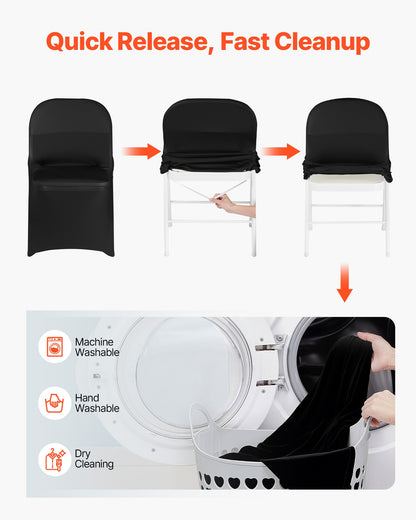 Quick Release, Fast Cleanup

Machine Washable

Hand Washable

Dry Cleaning