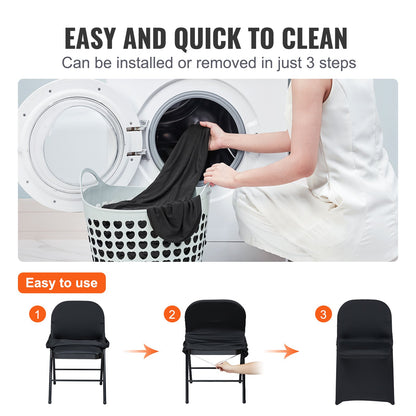 EASY AND QUICK TO CLEAN
Can be installed or removed in just 3 steps

Easy to use

1

2

3