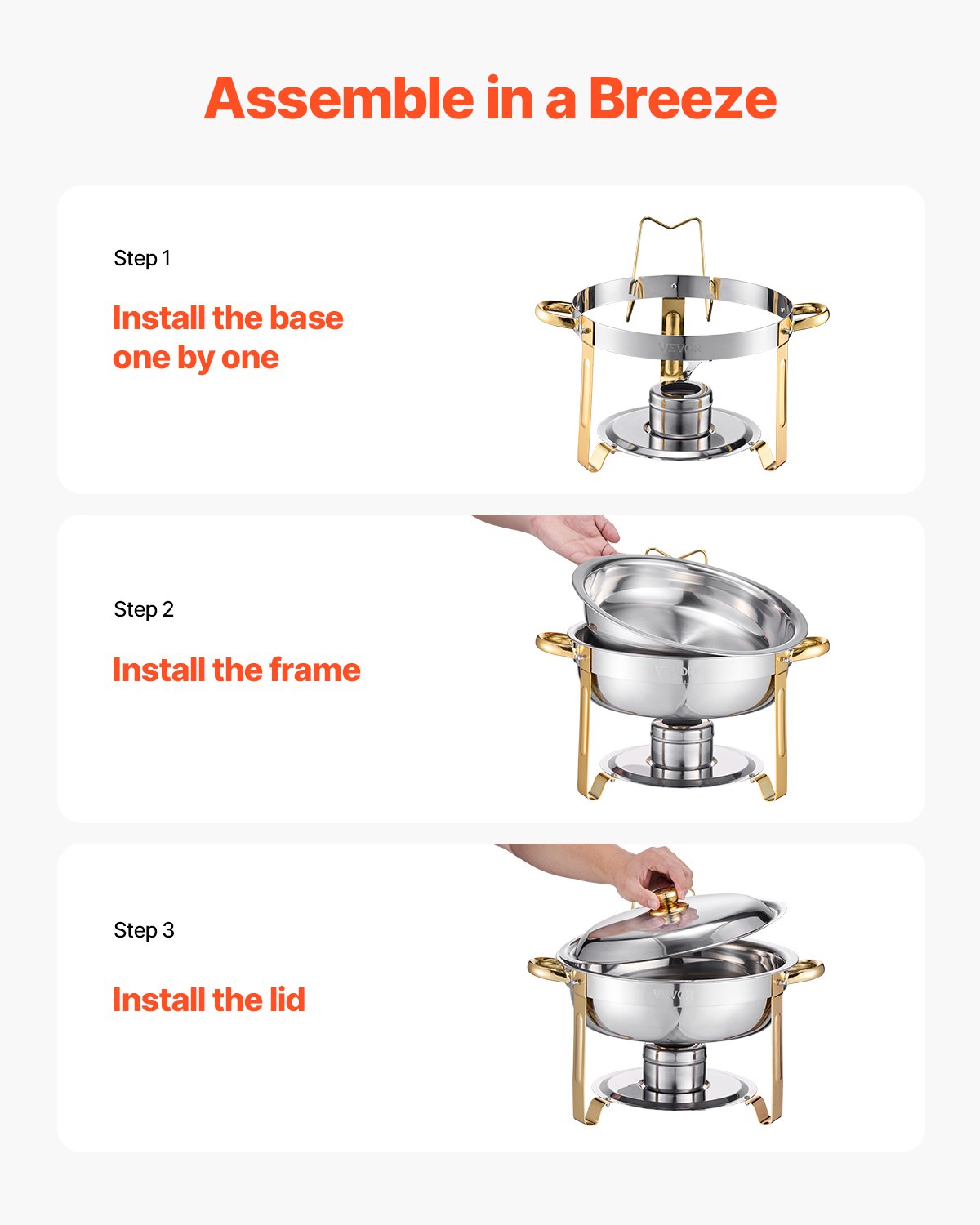 Assemble in a Breeze

Step 1

Install the base one by one

VEVOR

Step 2

Install the frame

VEVOR

Step 3

Install the lid

VEVOR