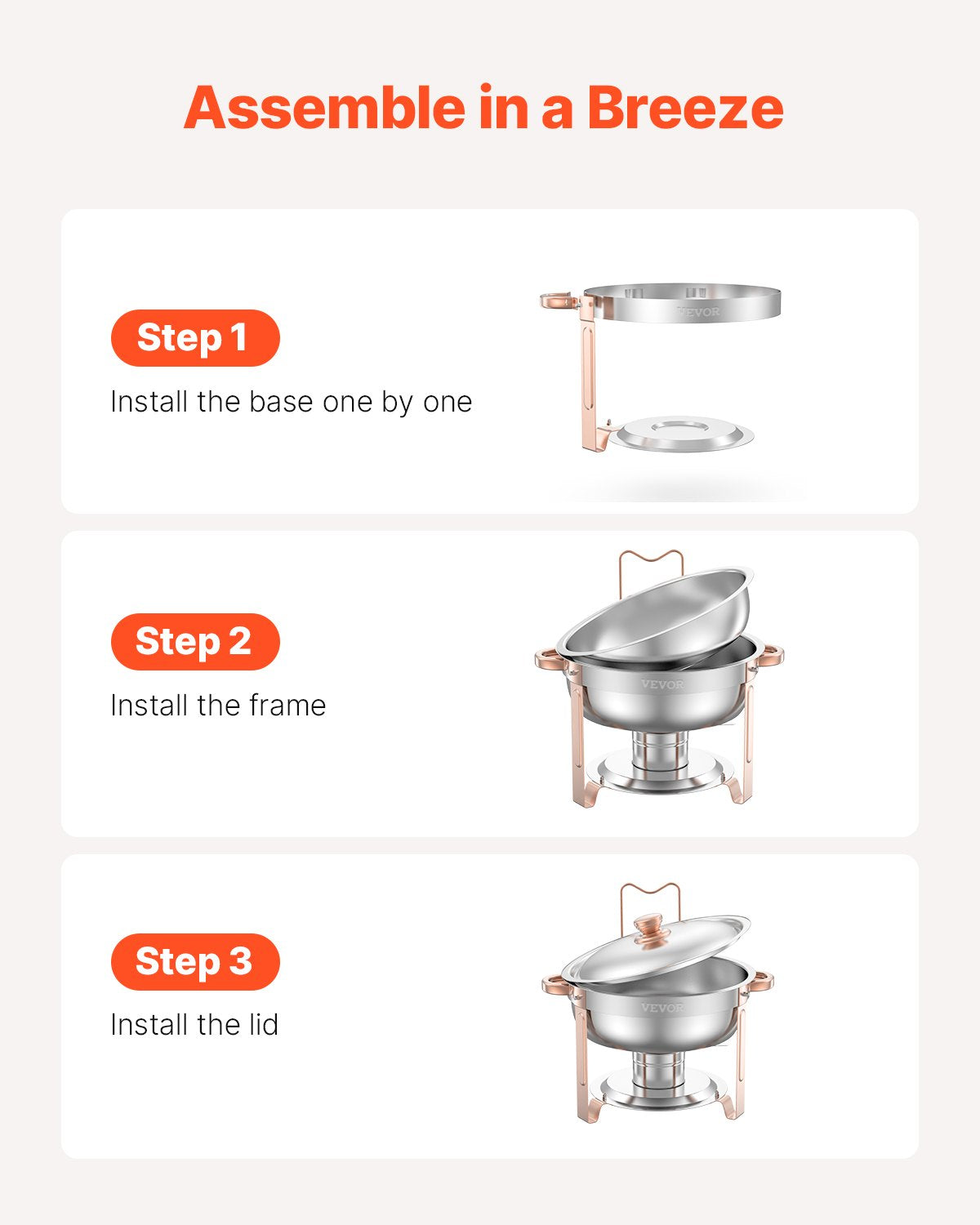 Assemble in a Breeze

Step 1

Install the base one by one

VEVOR

Step 2

Install the frame

VEVOR

Step 3

Install the lid

VEVOR