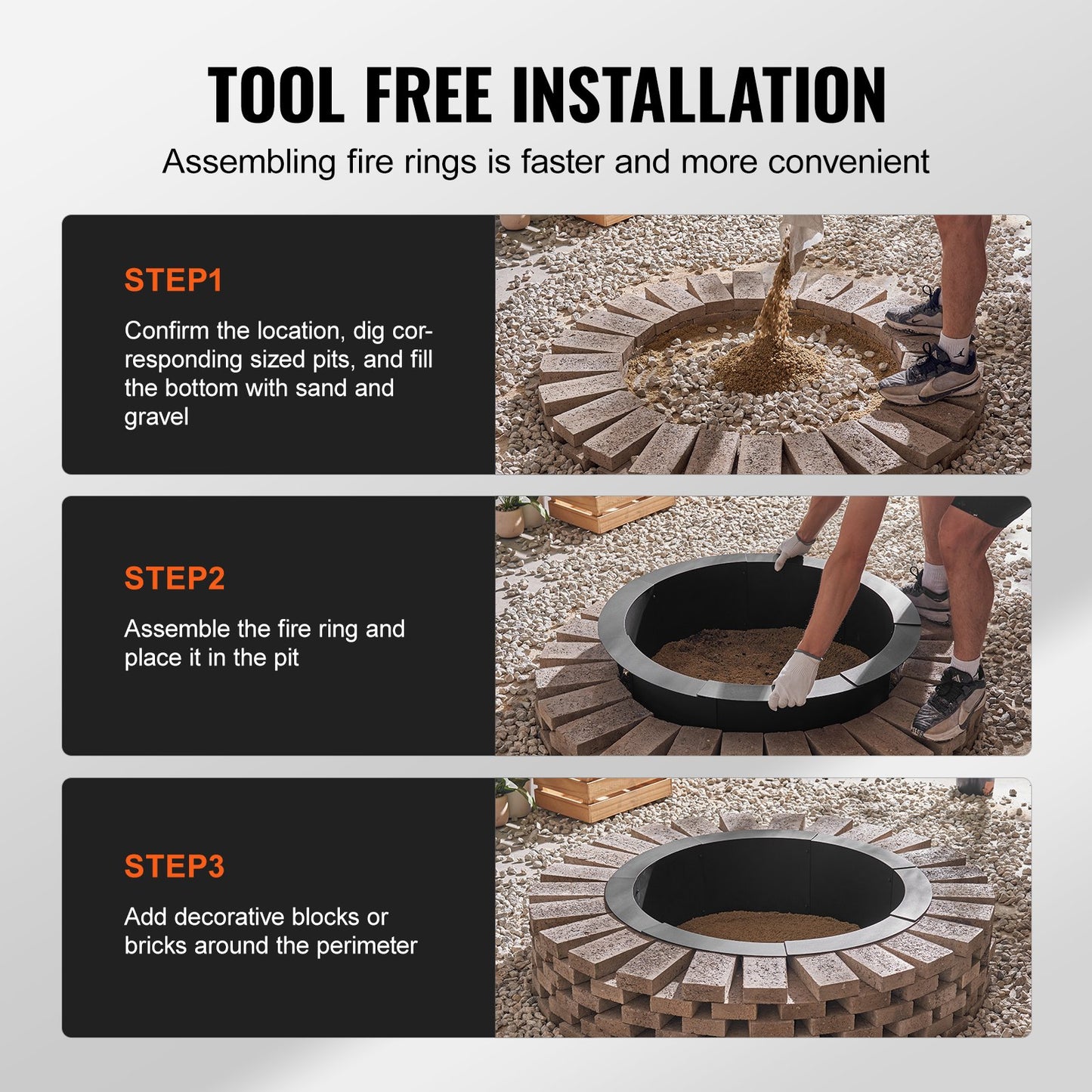 TOOL FREE INSTALLATION

Assembling fire rings is faster and more convenient

STEP1

Confirm the location, dig corresponding sized pits, and fill the bottom with sand and gravel

STEP2

Assemble the fire ring and place it in the pit

STEP3

Add decorative blocks or bricks around the perimeter