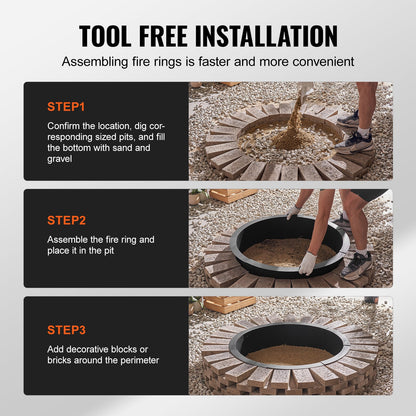 TOOL FREE INSTALLATION

Assembling fire rings is faster and more convenient

STEP1

Confirm the location, dig corresponding sized pits, and fill the bottom with sand and gravel

STEP2

Assemble the fire ring and place it in the pit

STEP3

Add decorative blocks or bricks around the perimeter