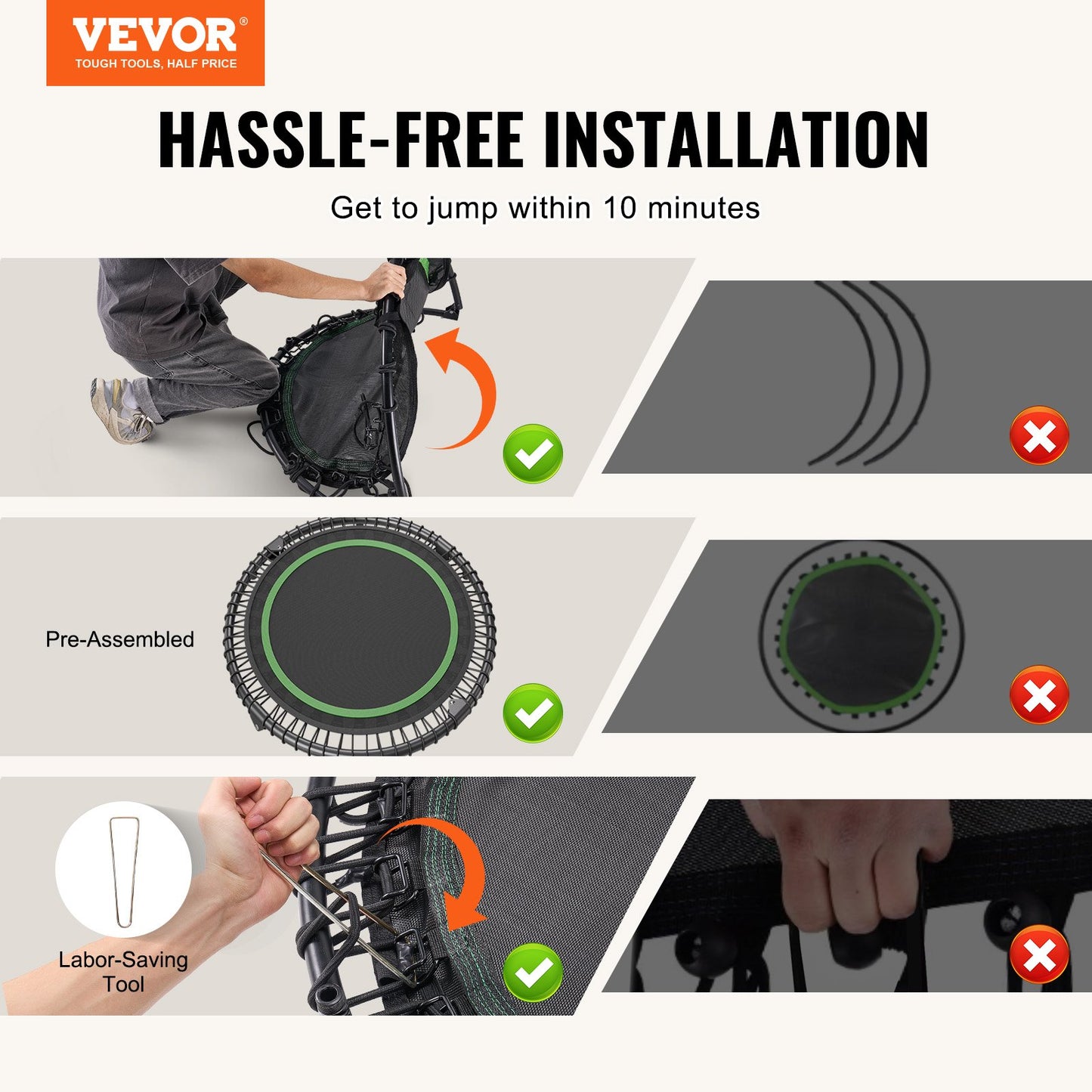 VEVOR®
TOUGH TOOLS, HALF PRICE

HASSLE-FREE INSTALLATION

Get to jump within 10 minutes

Pre-Assembled

Labor-Saving Tool