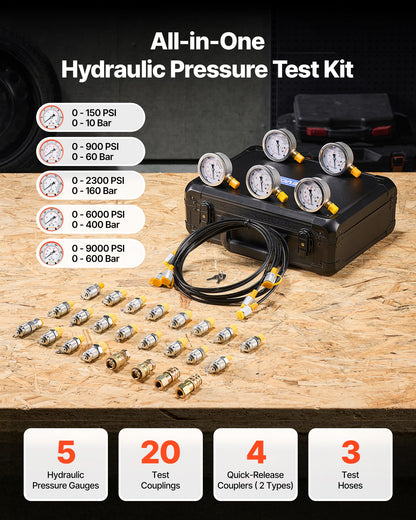 All-in-One
Hydraulic Pressure Test Kit

0 - 150 PSI
0 - 10 Bar

0 - 900 PSI
0 - 60 Bar

0 - 2300 PSI
0 - 160 Bar

0 - 6000 PSI
0 - 400 Bar

0 - 9000 PSI
0 - 600 Bar

5
Hydraulic Pressure Gauges

20
Test Couplings

4
Quick-Release Couplers ( 2 Types)

3
Test Hoses