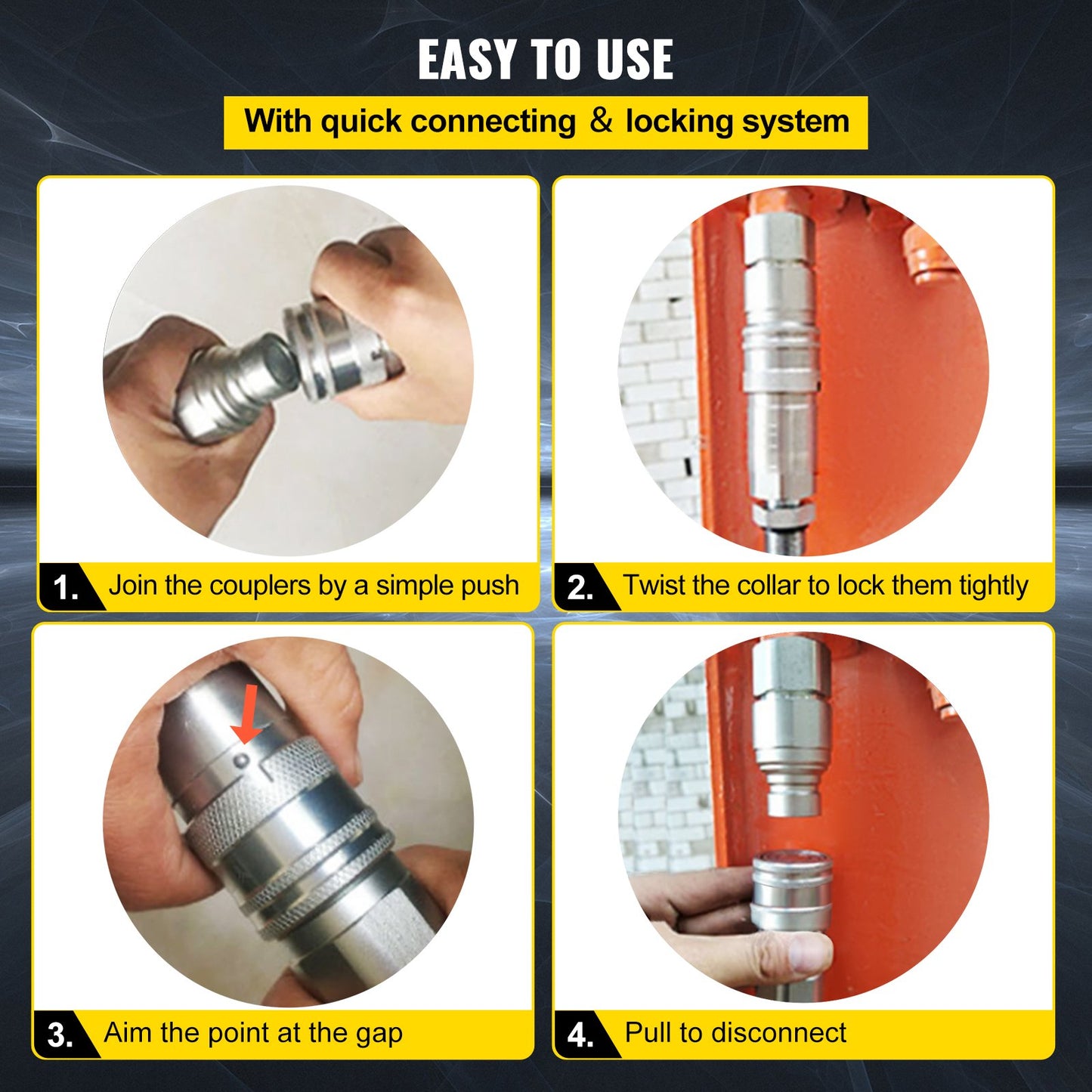 EASY TO USE

With quick connecting & locking system

1. Join the couplers by a simple push

2. Twist the collar to lock them tightly

3. Aim the point at the gap

4. Pull to disconnect