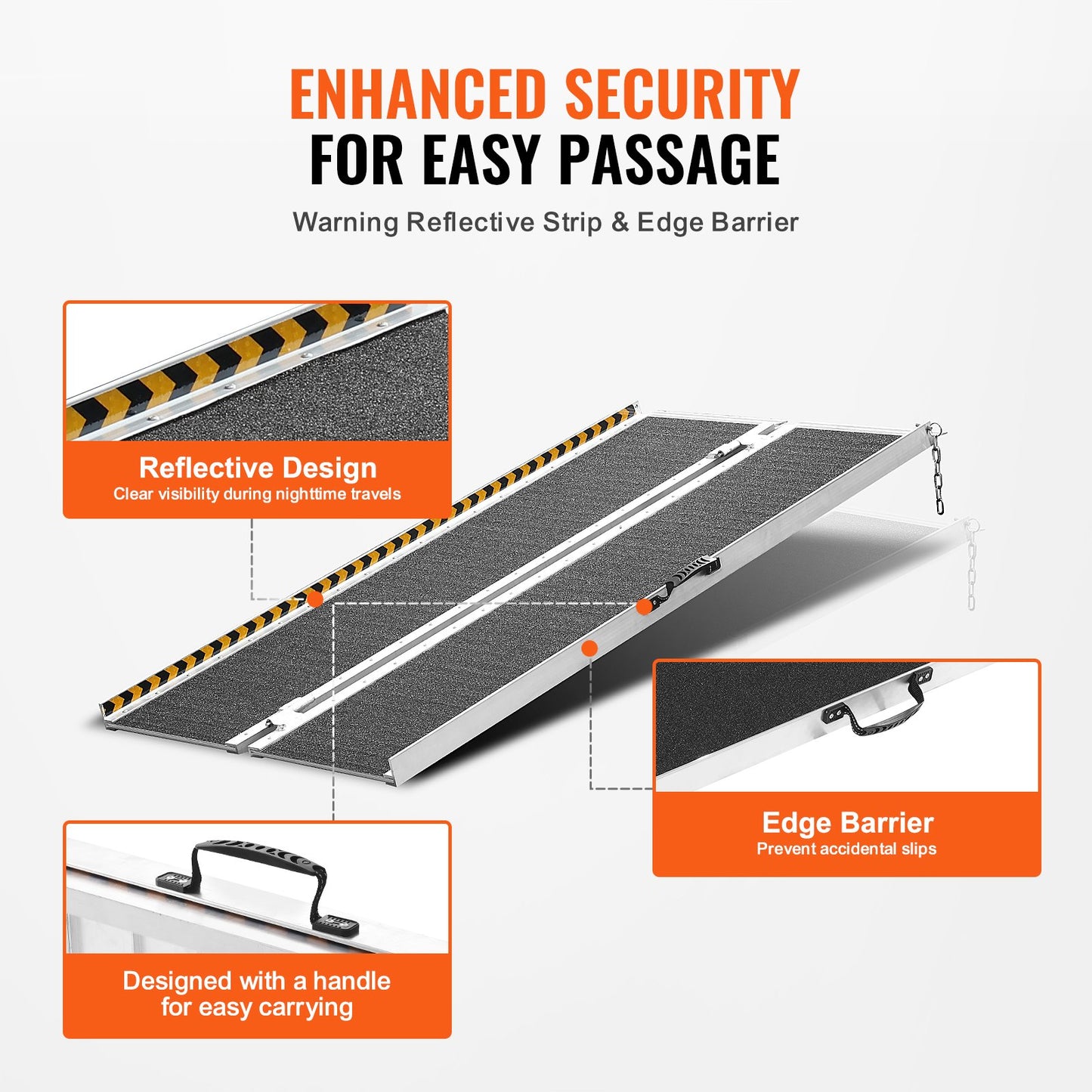 ENHANCED SECURITY
FOR EASY PASSAGE

Warning Reflective Strip & Edge Barrier

Reflective Design
Clear visibility during nighttime travels

Edge Barrier
Prevent accidental slips

Designed with a handle for easy carrying