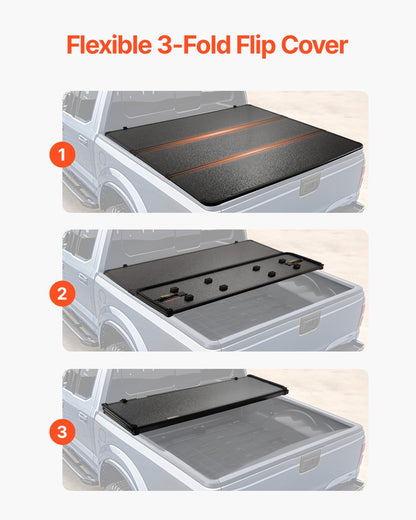 Flexible 3-Fold Flip Cover

1

2

3