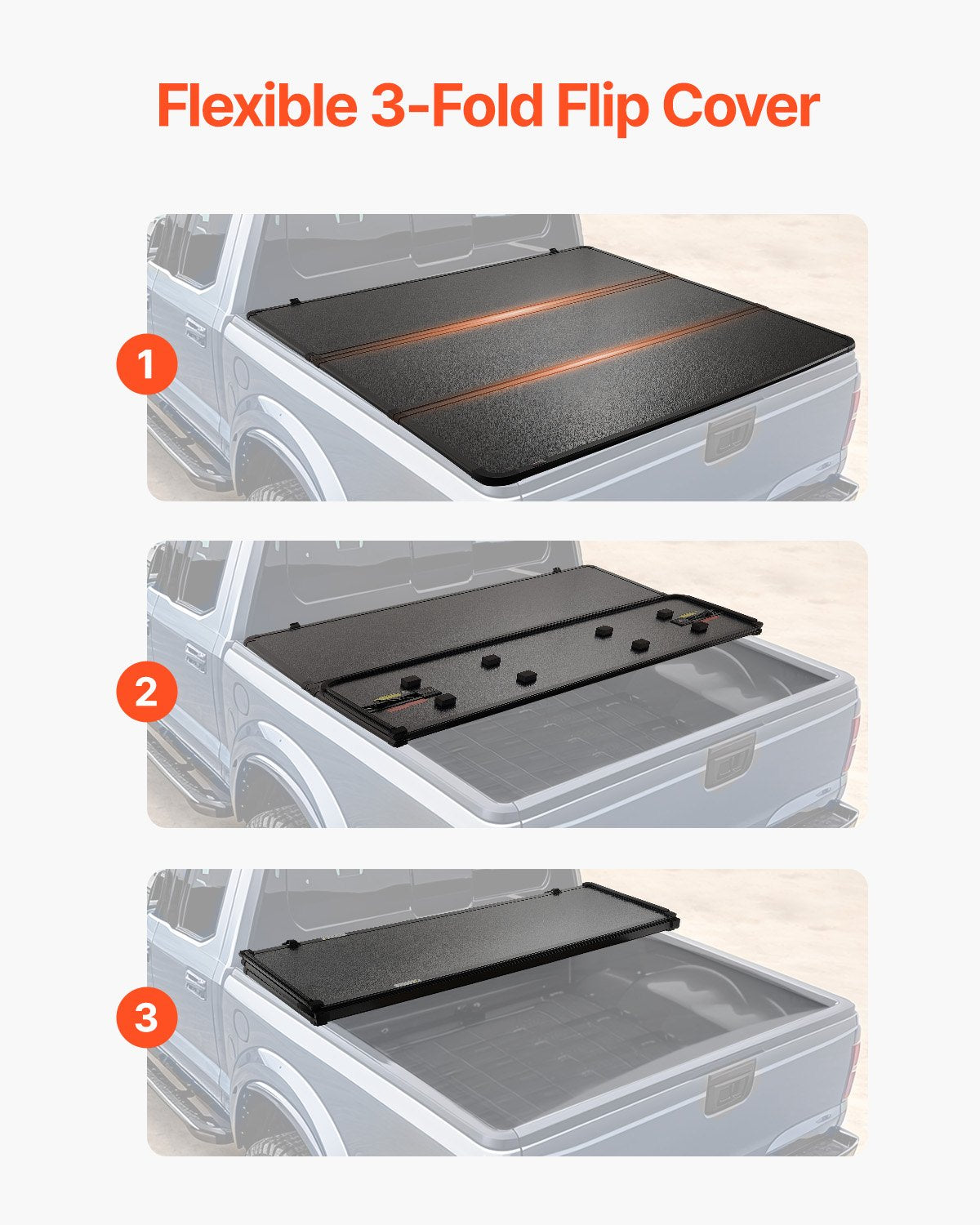 Flexible 3-Fold Flip Cover

1

2

3