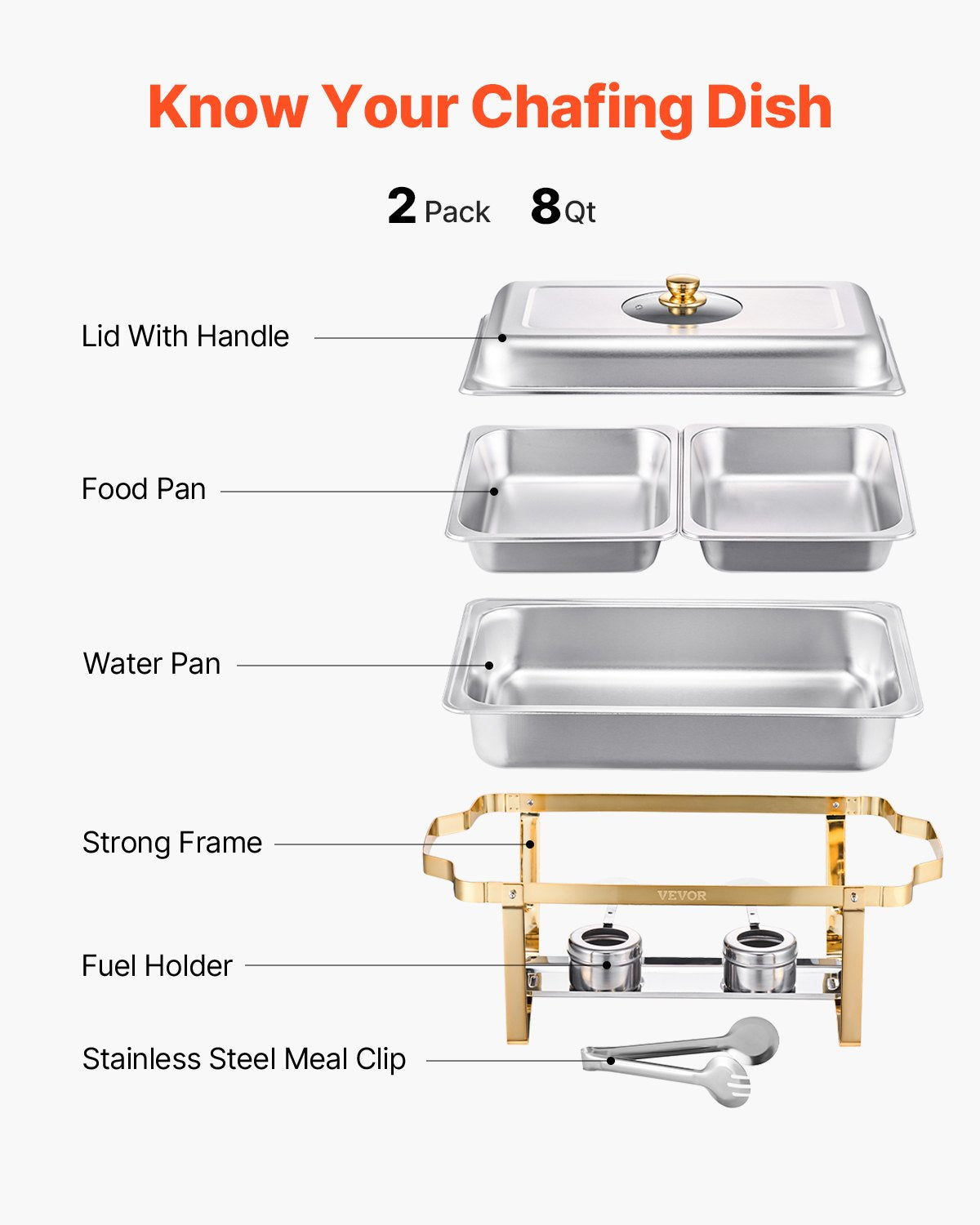 Know Your Chafing Dish

2 Pack 8 Qt

Lid With Handle

Food Pan

Water Pan

Strong Frame

VEVOR

Fuel Holder

Stainless Steel Meal Clip