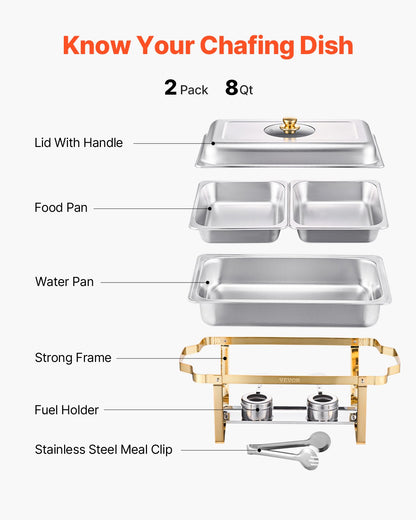 Know Your Chafing Dish

2 Pack 8 Qt

Lid With Handle

Food Pan

Water Pan

Strong Frame

VEVOR

Fuel Holder

Stainless Steel Meal Clip