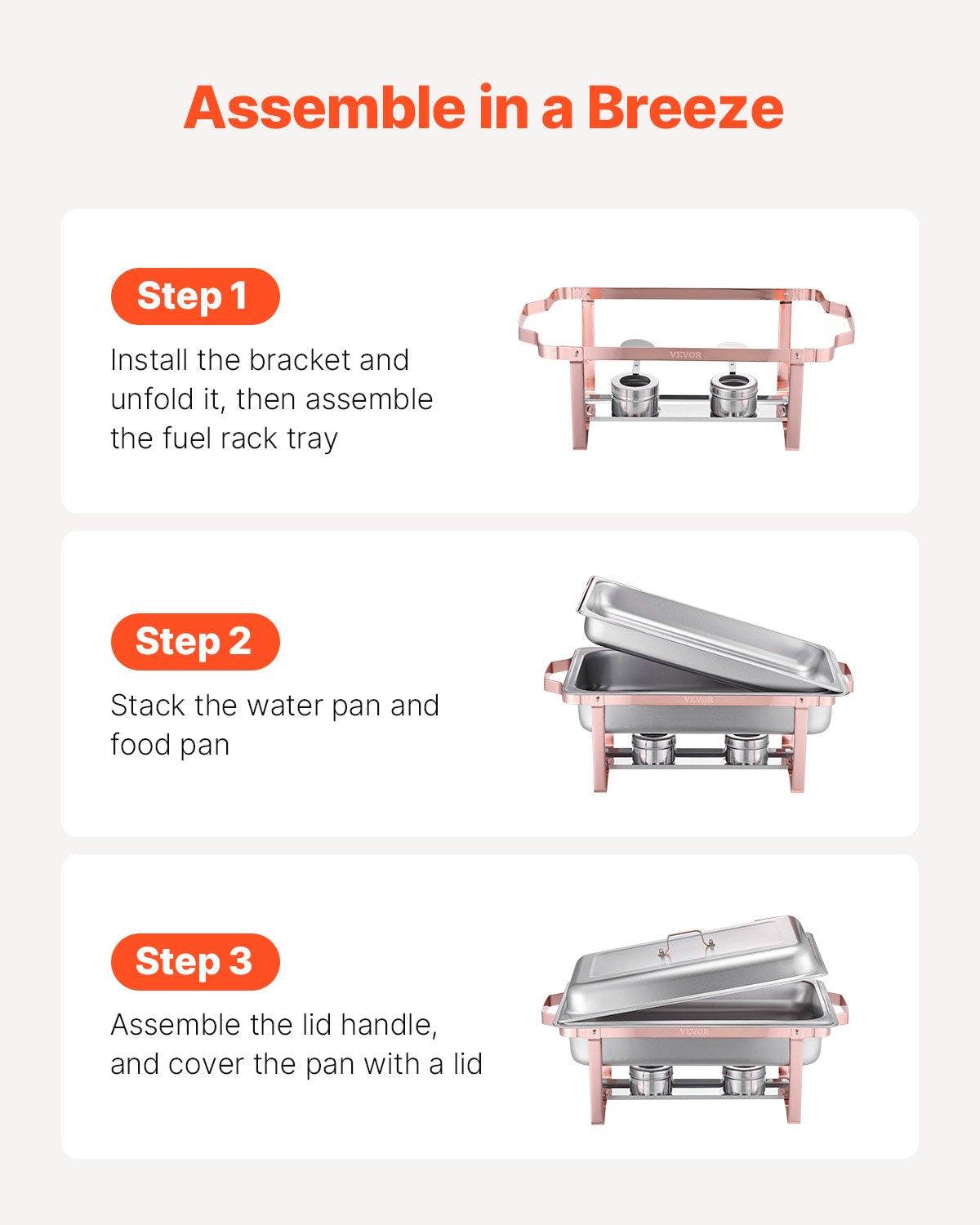 Assemble in a Breeze

Step 1

Install the bracket and unfold it, then assemble the fuel rack tray

VEVOR

Step 2

Stack the water pan and food pan

VEVOR

Step 3

Assemble the lid handle, and cover the pan with a lid

VEVOR