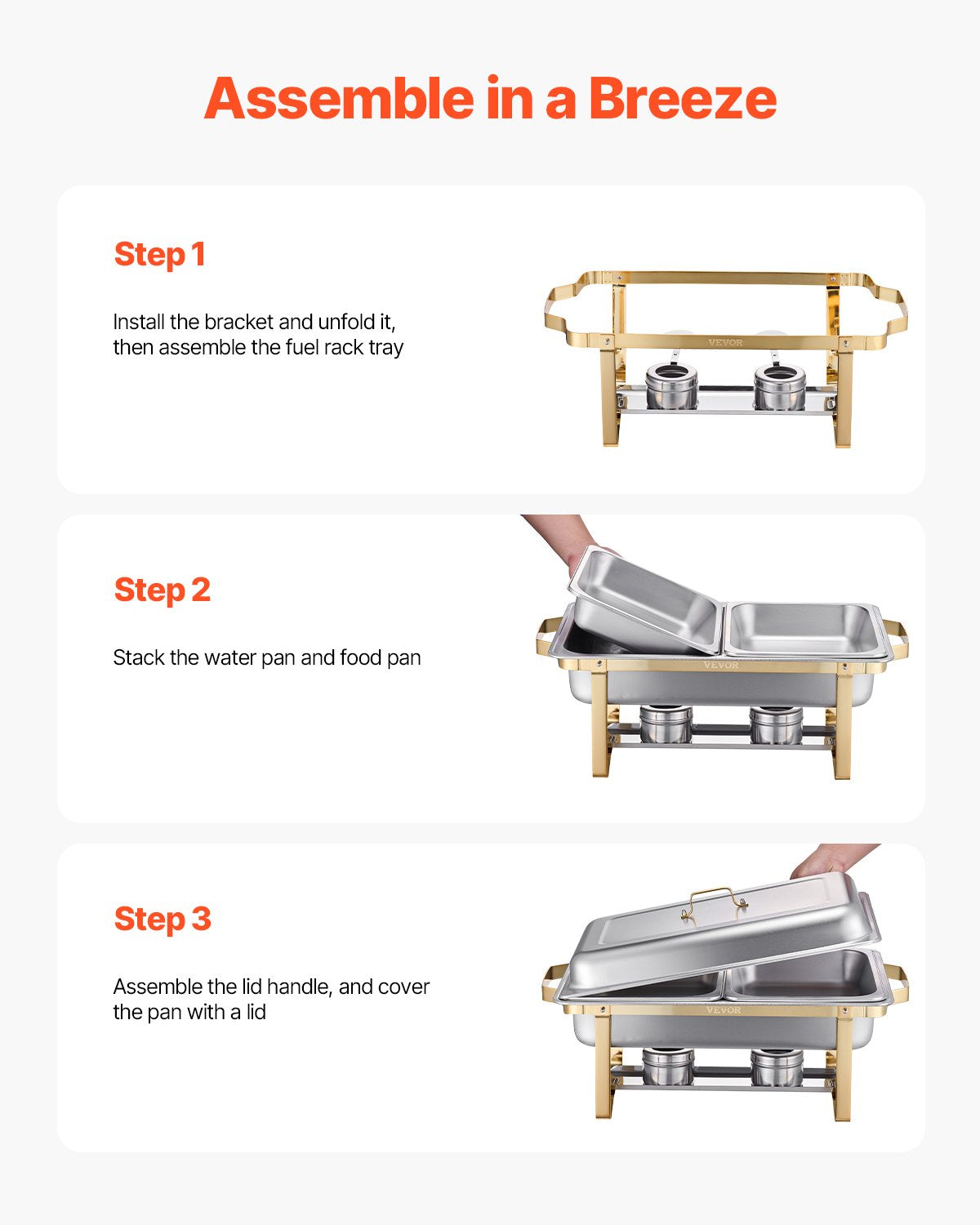 Assemble in a Breeze

Step 1

Install the bracket and unfold it, then assemble the fuel rack tray

VEVOR

Step 2

Stack the water pan and food pan

VEVOR

Step 3

Assemble the lid handle, and cover the pan with a lid

VEVOR