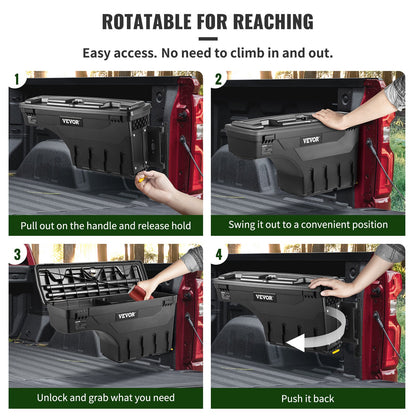 ROTATABLE FOR REACHING

Easy access. No need to climb in and out.

1

VEVOR

Pull out on the handle and release hold

2

VEVOR

Swing it out to a convenient position

3

VEVOR

Unlock and grab what you need

4

VEVOR

Push it back