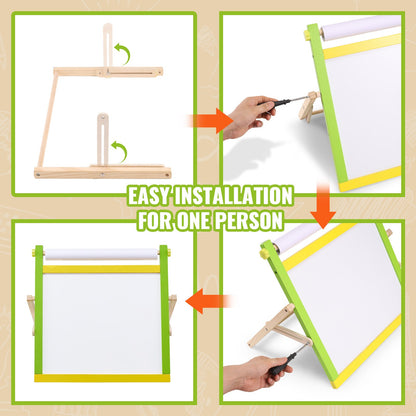 EASY INSTALLATION
FOR ONE PERSON