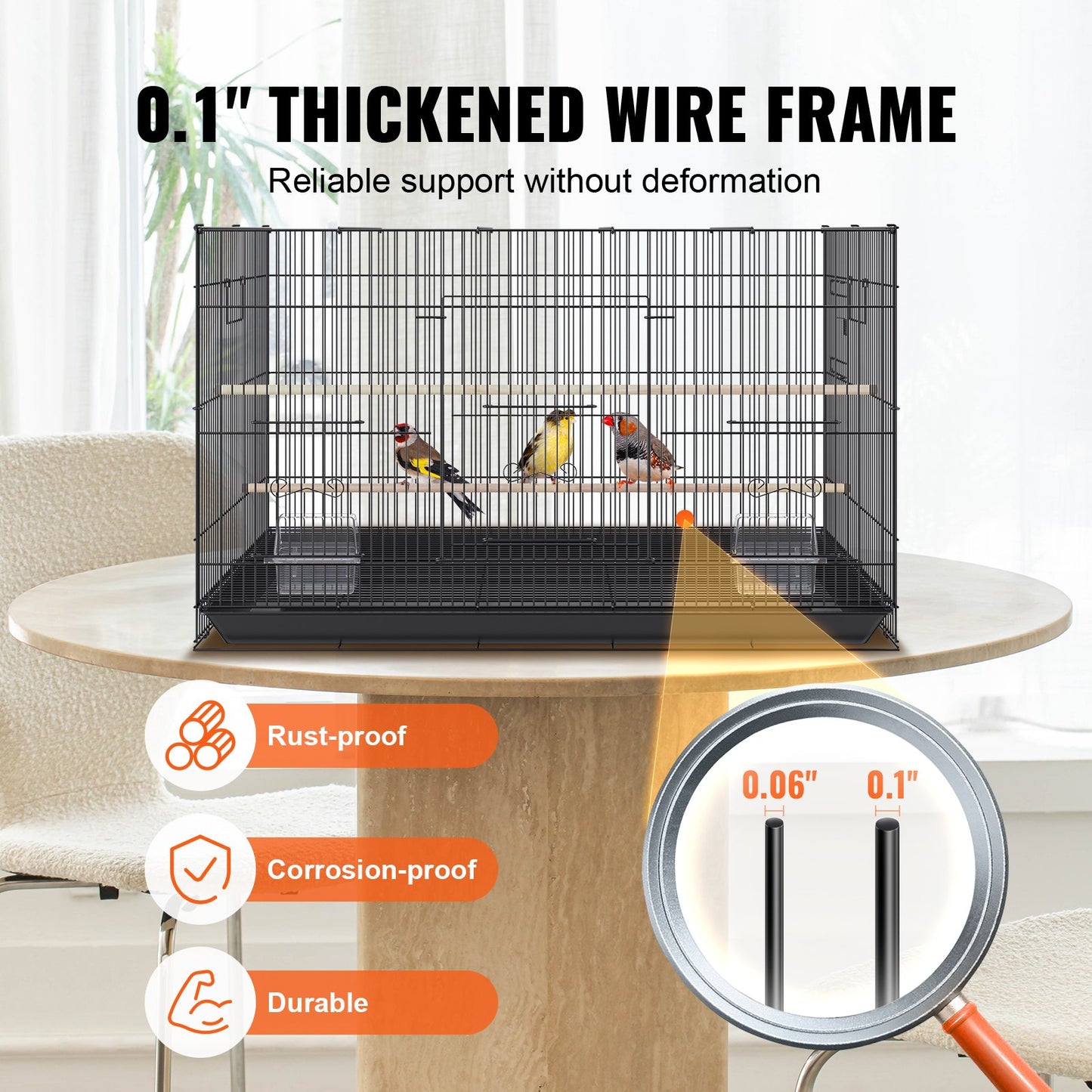 0.1" THICKENED WIRE FRAME

Reliable support without deformation

Rust-proof

Corrosion-proof

Durable

0.06"

0.1"