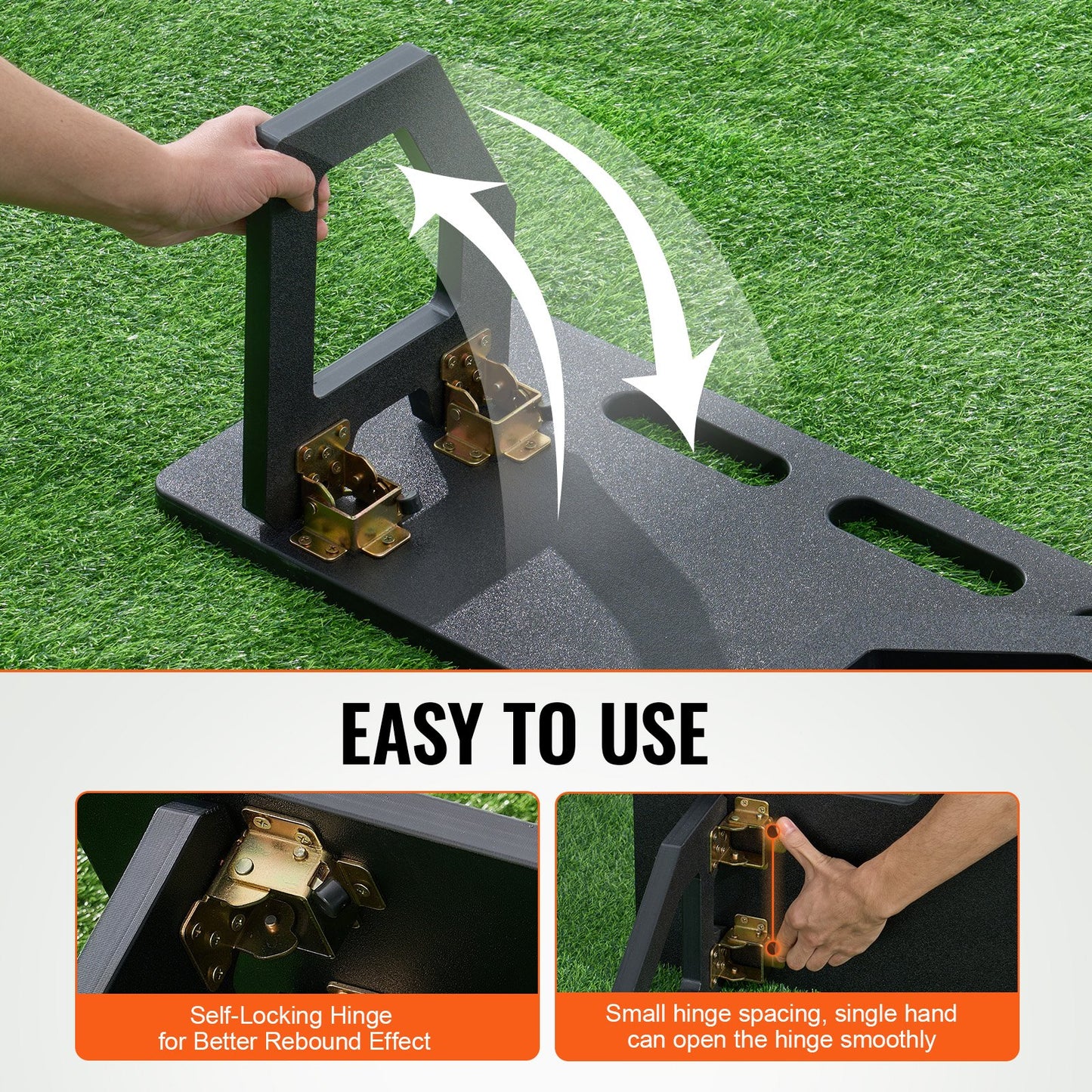 EASY TO USE

Self-Locking Hinge for Better Rebound Effect

Small hinge spacing, single hand can open the hinge smoothly