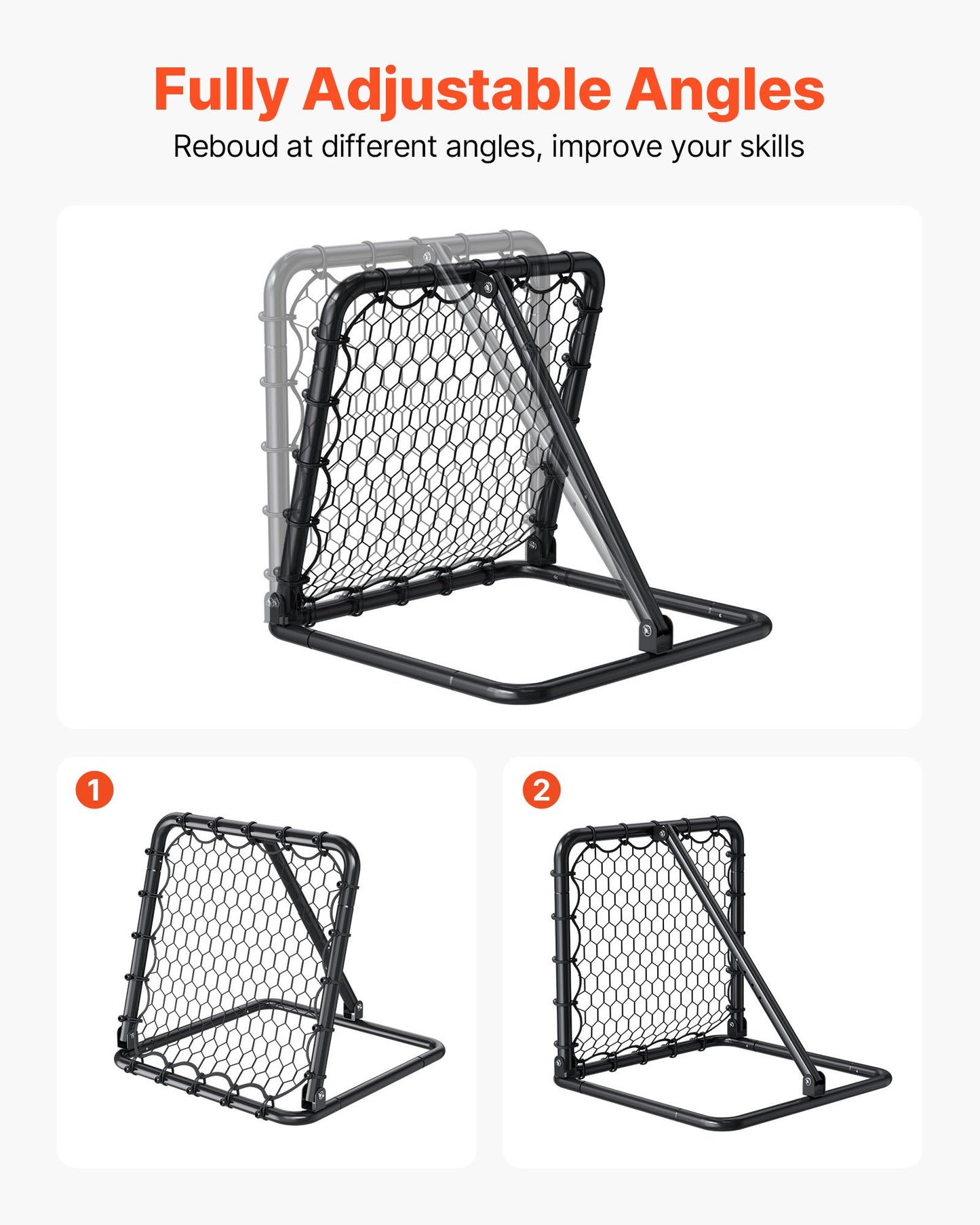 Fully Adjustable Angles

Reboud at different angles, improve your skills

1

2