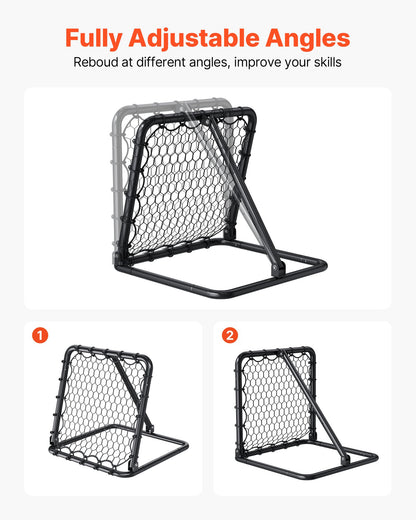 Fully Adjustable Angles
Reboud at different angles, improve your skills

1

2