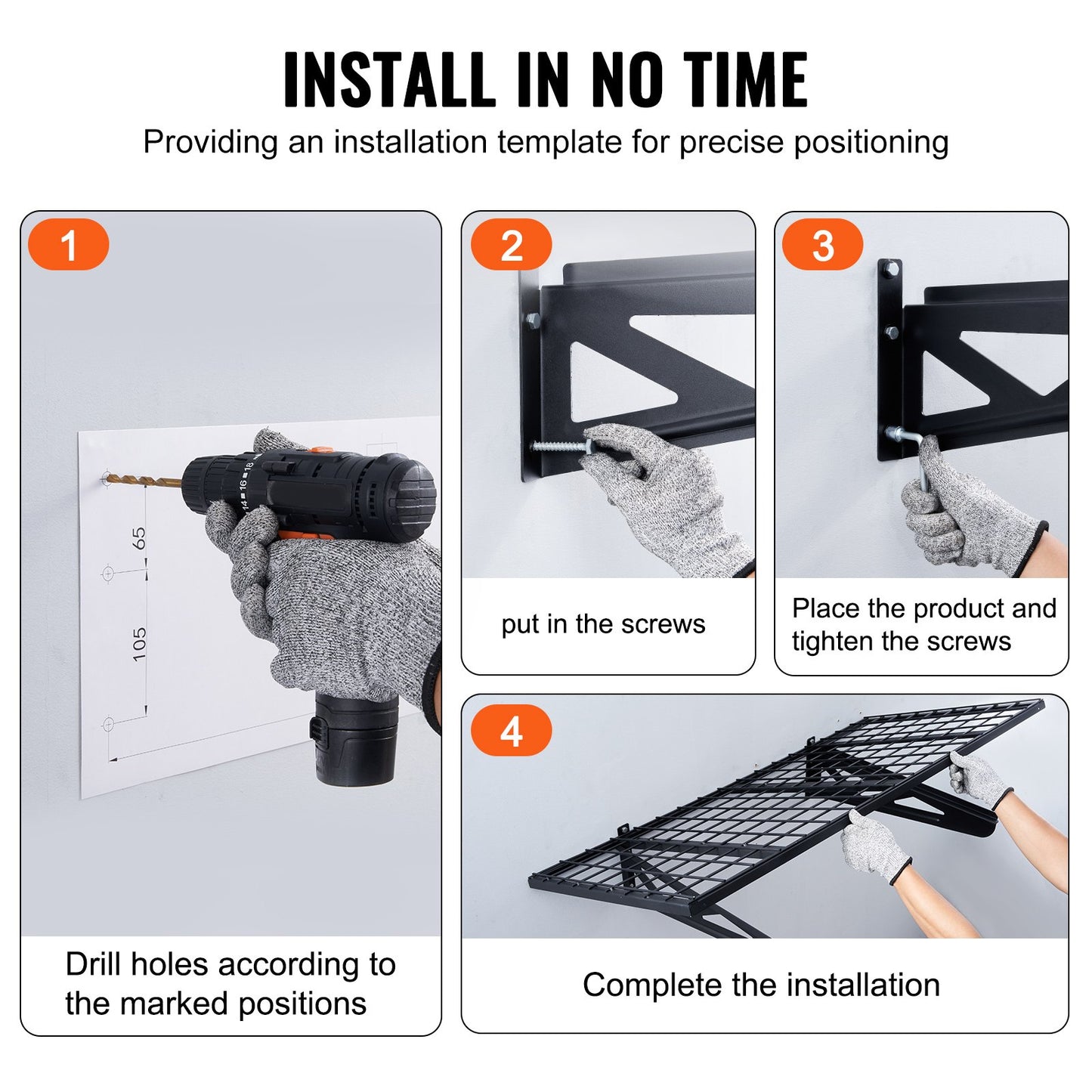 INSTALL IN NO TIME

Providing an installation template for precise positioning

1

14 16 18

65

105

Drill holes according to the marked positions

2

put in the screws

3

Place the product and tighten the screws

4

Complete the installation