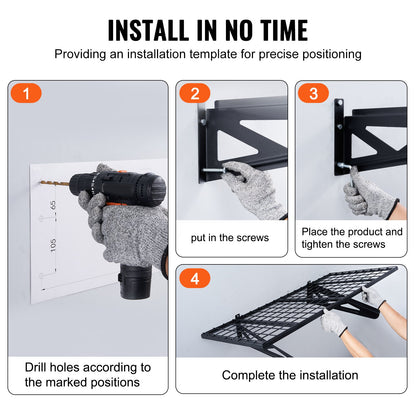 INSTALL IN NO TIME

Providing an installation template for precise positioning

1

65

105

Drill holes according to the marked positions

2

put in the screws

3

Place the product and tighten the screws

4

Complete the installation