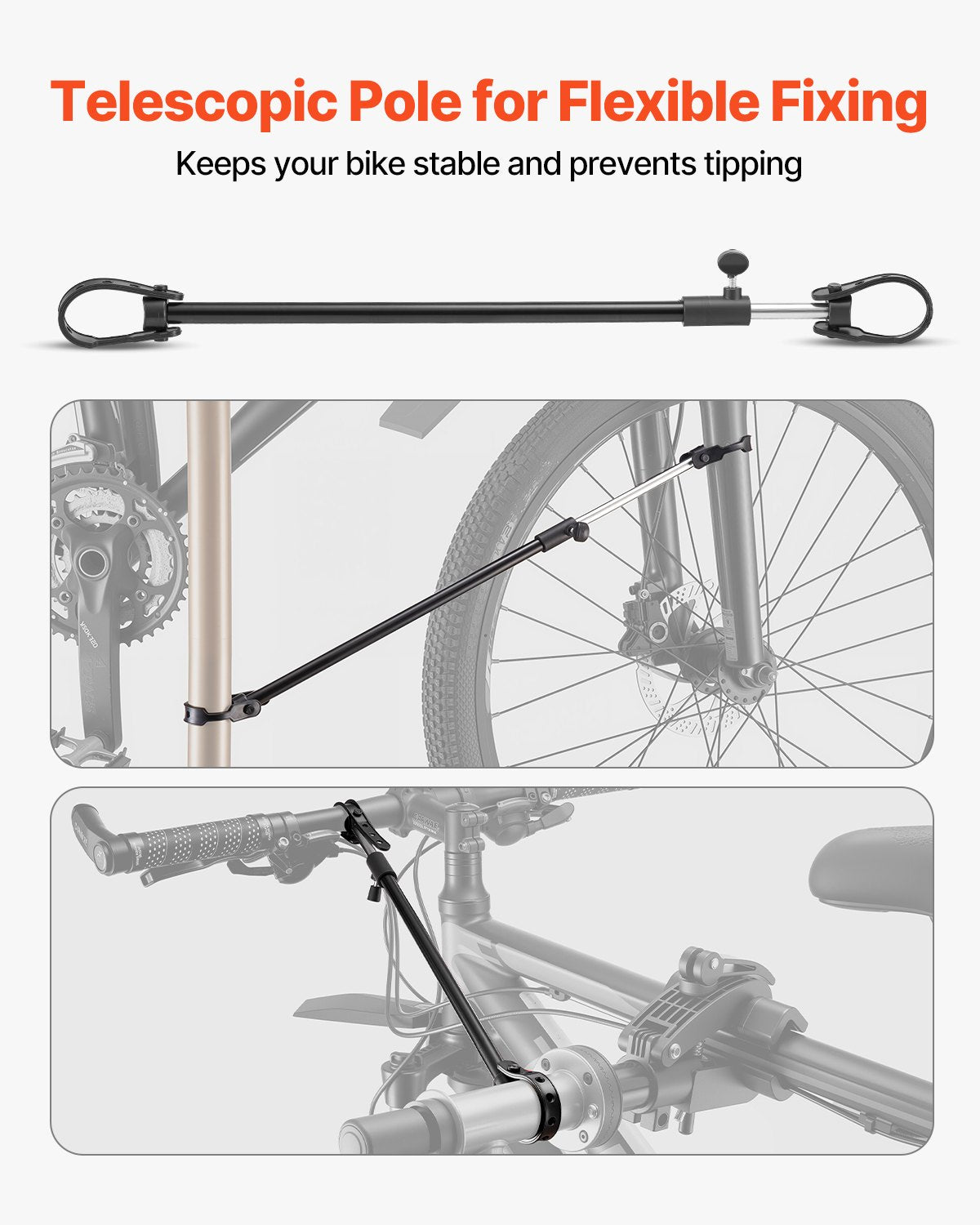 Telescopic Pole for Flexible Fixing

Keeps your bike stable and prevents tipping