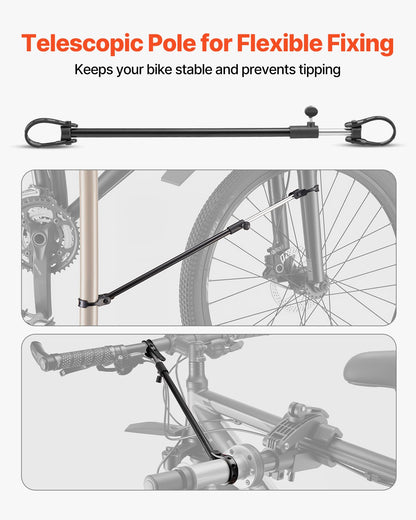 Telescopic Pole for Flexible Fixing
Keeps your bike stable and prevents tipping