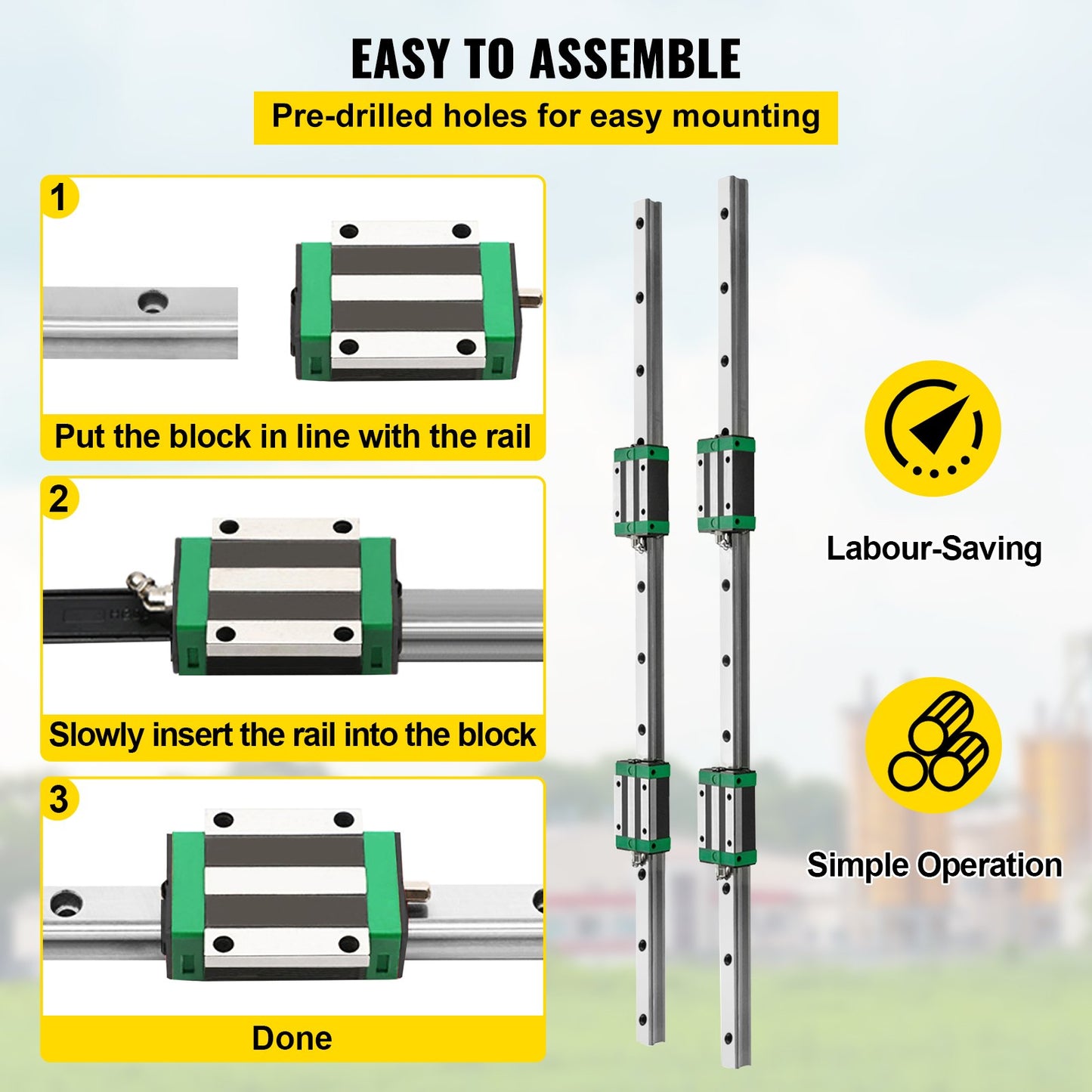 EASY TO ASSEMBLE

Pre-drilled holes for easy mounting

1

Put the block in line with the rail

2

Slowly insert the rail into the block

3

Done

Labour-Saving

Simple Operation