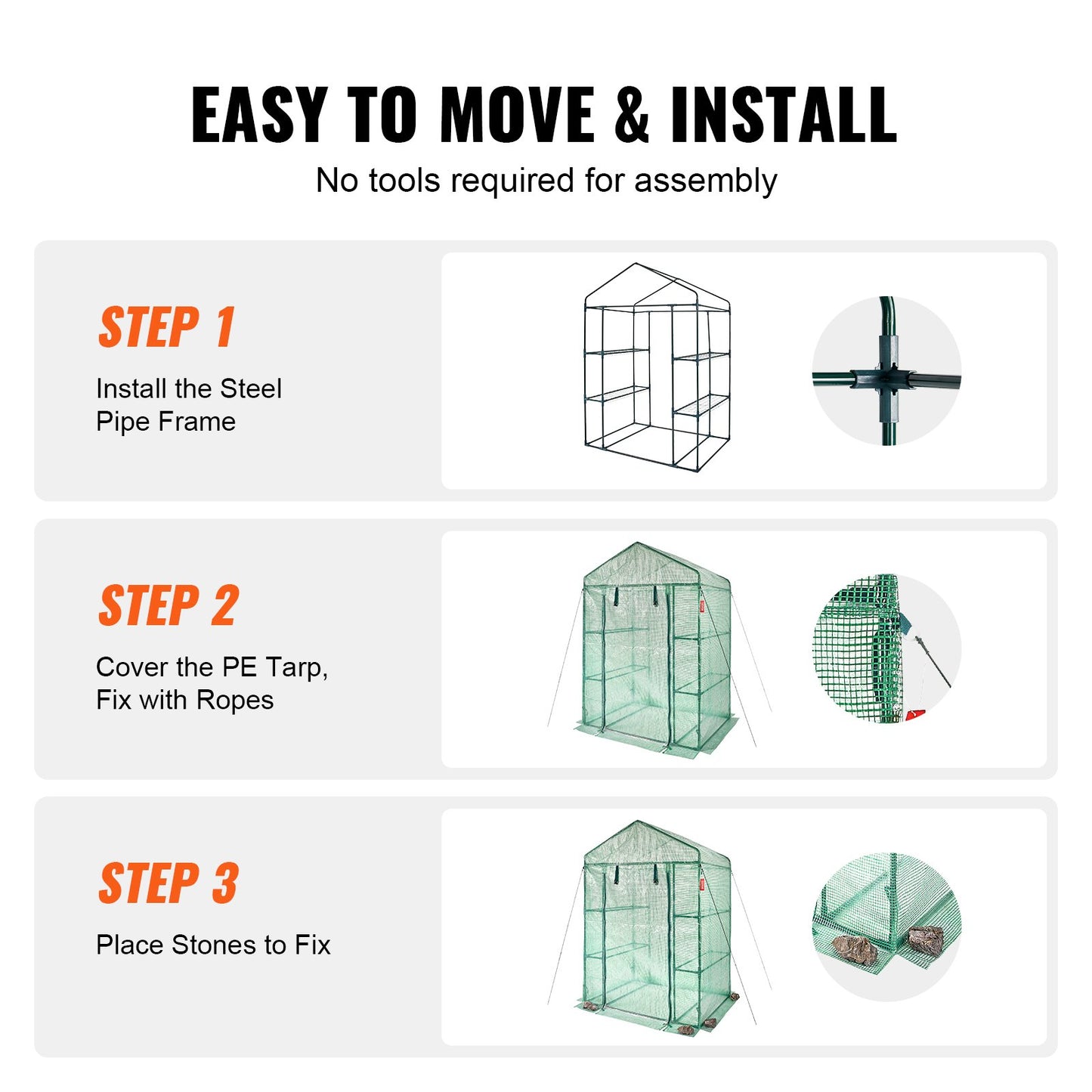 EASY TO MOVE & INSTALL

No tools required for assembly

STEP 1

Install the Steel Pipe Frame

STEP 2

Cover the PE Tarp, Fix with Ropes

STEP 3

Place Stones to Fix