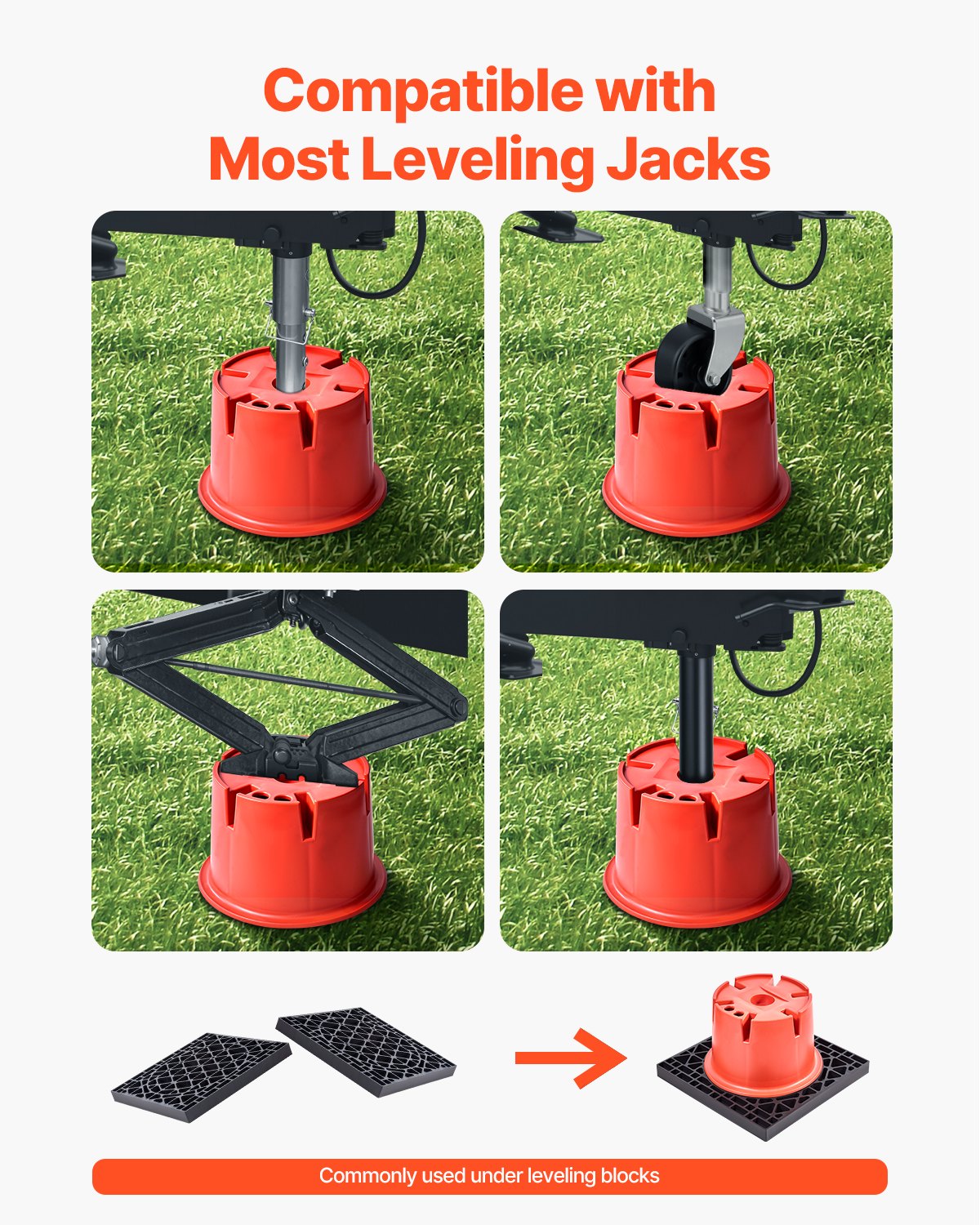 Compatible with
Most Leveling Jacks

Commonly used under leveling blocks