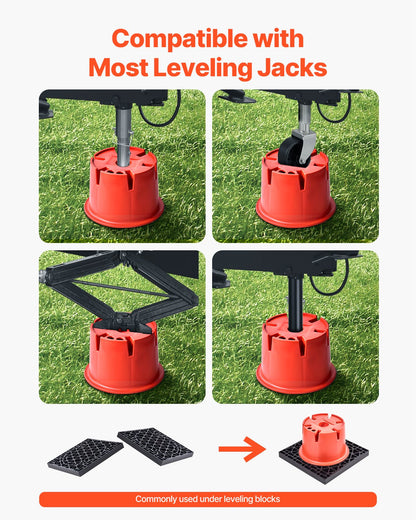 Compatible with
Most Leveling Jacks

Commonly used under leveling blocks