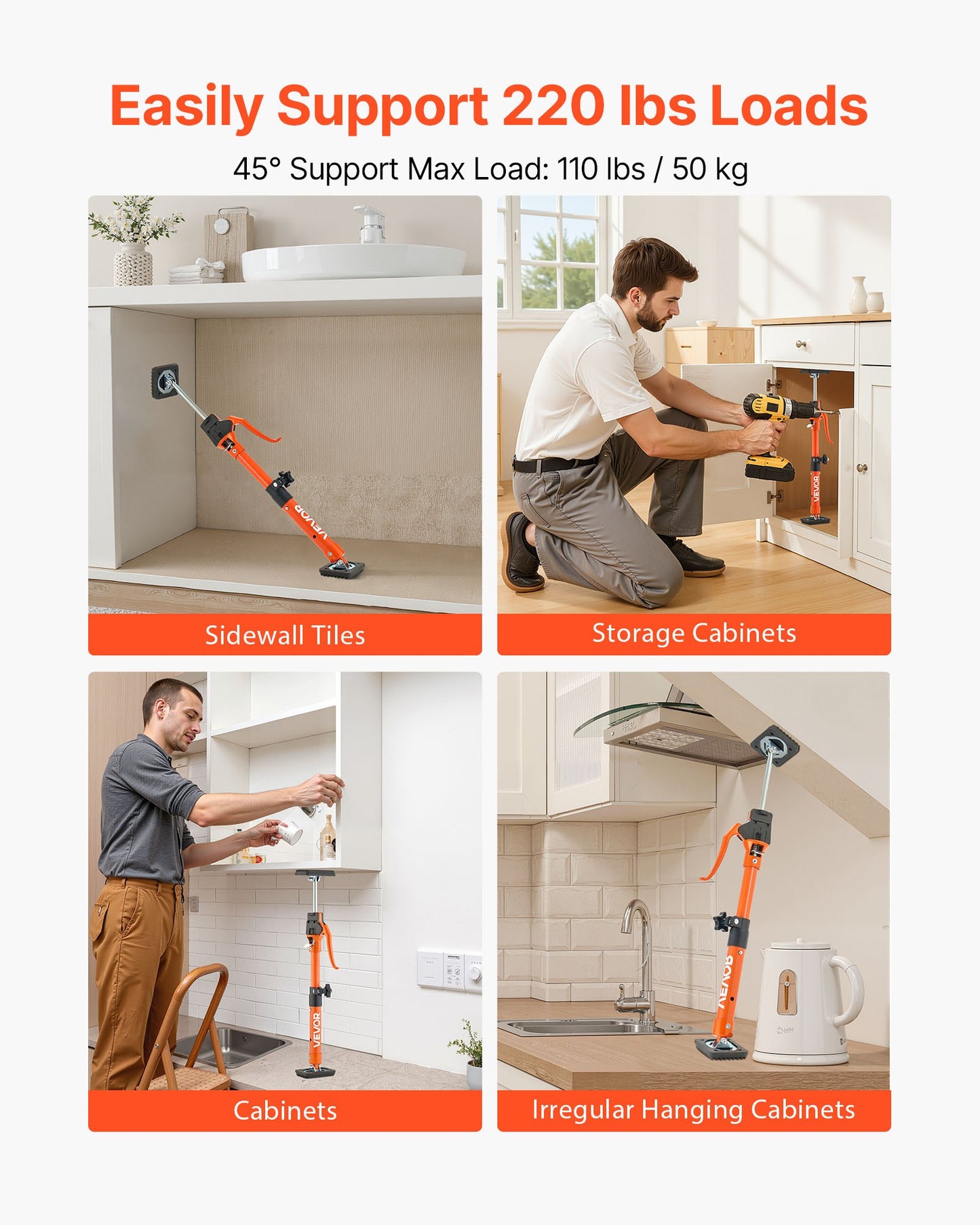 Easily Support 220 lbs Loads

45° Support Max Load: 110 lbs / 50 kg

VEVOR

Sidewall Tiles

VEVOR

Storage Cabinets

VEVOR

Cabinets

VEVOR

Irregular Hanging Cabinets