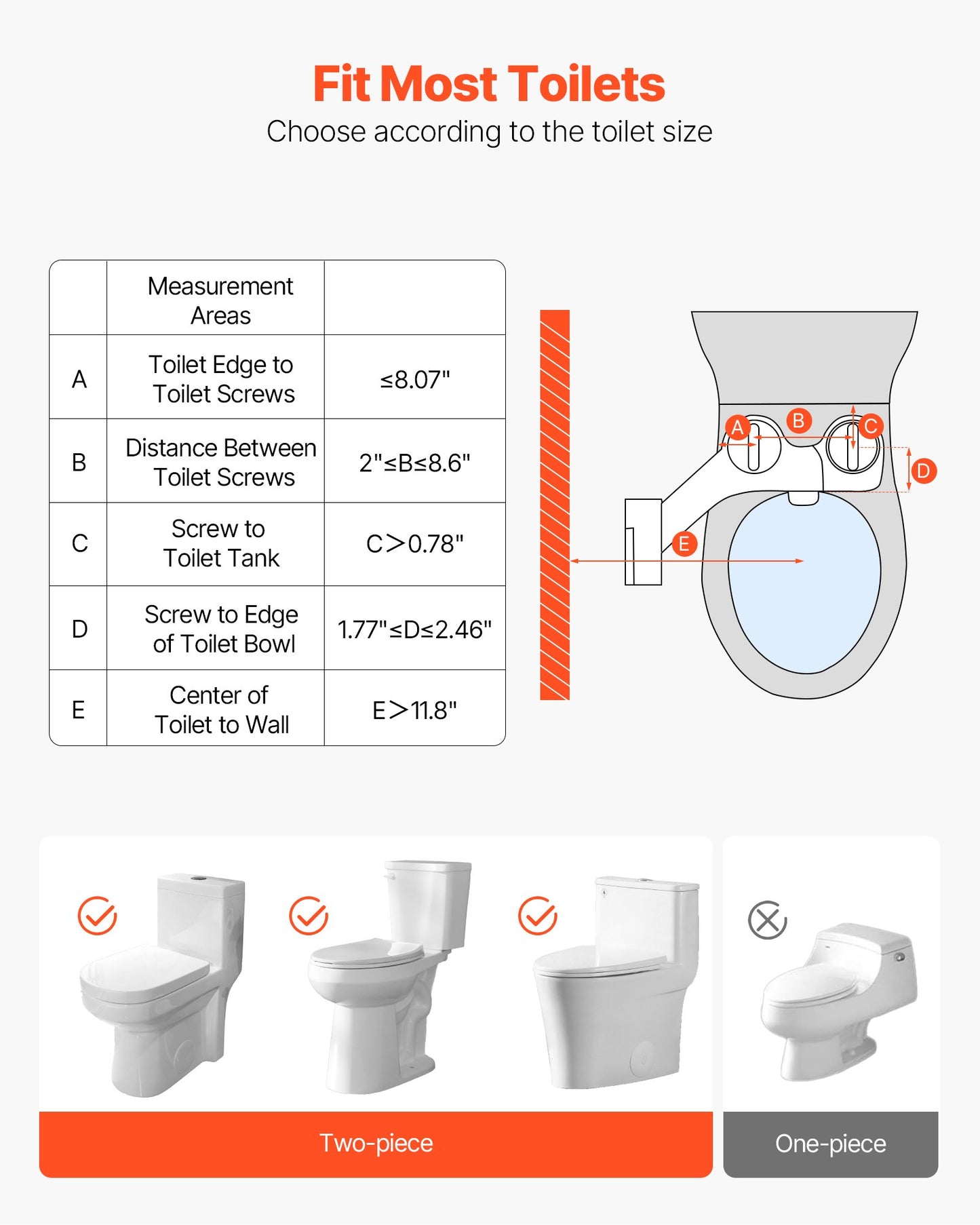 Fit Most Toilets

Choose according to the toilet size

| | Measurement Areas | |
|---|---|---|
| A | Toilet Edge to Toilet Screws | ≤8.07" |
| B | Distance Between Toilet Screws | 2"≤B≤8.6" |
| C | Screw to Toilet Tank | C>0.78" |
| D | Screw to Edge of Toilet Bowl | 1.77"≤D≤2.46" |
| E | Center of Toilet to Wall | E>11.8" |

A B C D E

Two-piece

One-piece