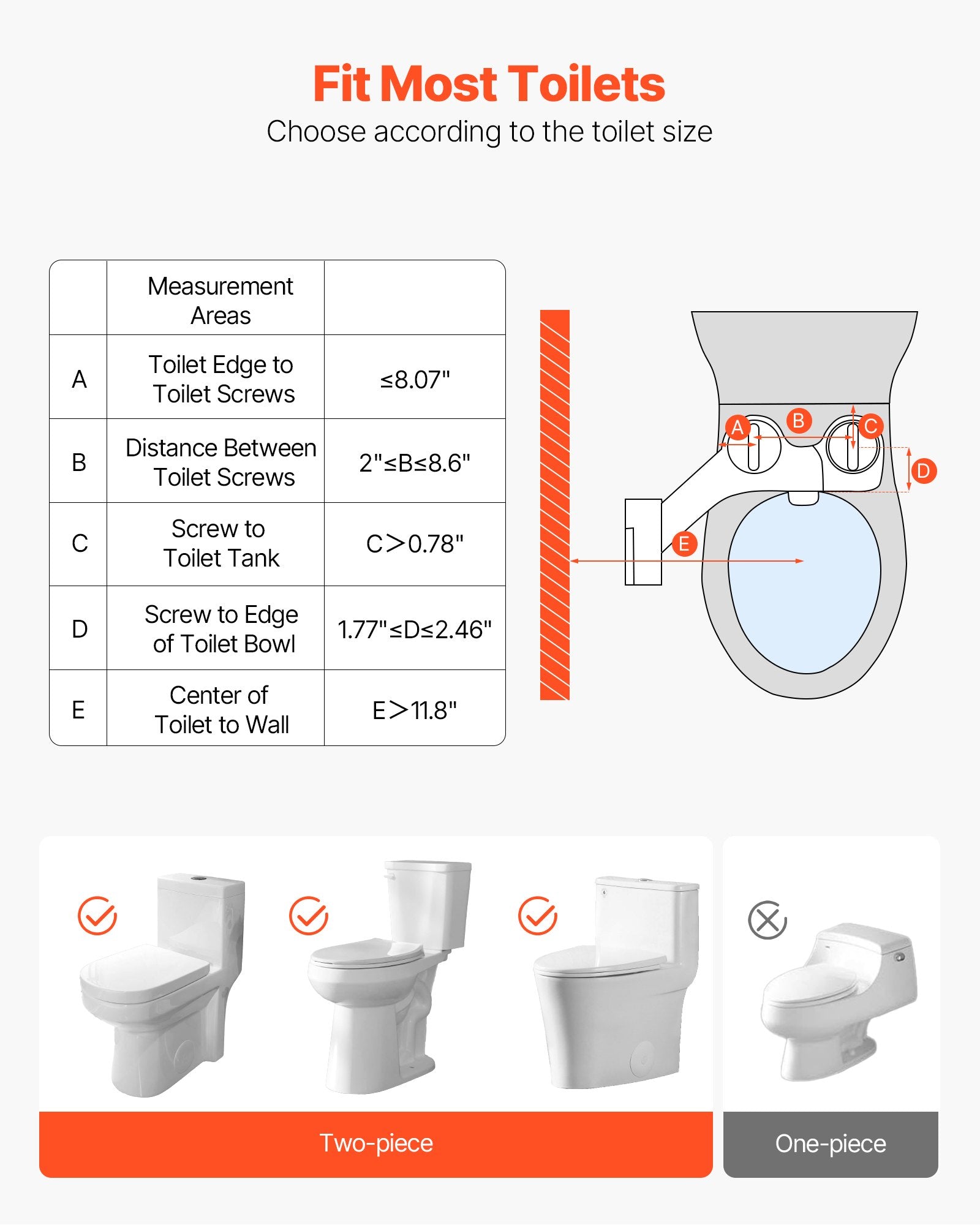 Fit Most Toilets

Choose according to the toilet size

| | Measurement Areas | |
|---|---|---|
| A | Toilet Edge to Toilet Screws | ≤8.07" |
| B | Distance Between Toilet Screws | 2"≤B≤8.6" |
| C | Screw to Toilet Tank | C>0.78" |
| D | Screw to Edge of Toilet Bowl | 1.77"≤D≤2.46" |
| E | Center of Toilet to Wall | E>11.8" |

A
B
C
D
E

Two-piece

One-piece