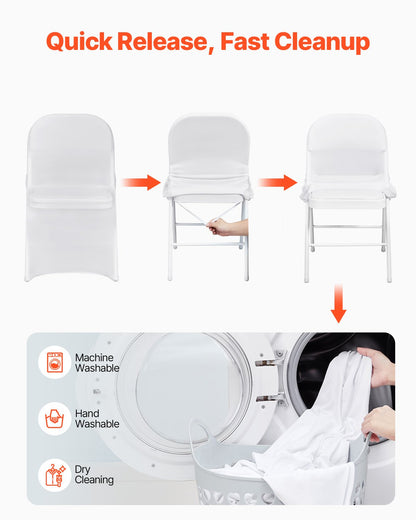 Quick Release, Fast Cleanup

Machine Washable

Hand Washable

Dry Cleaning